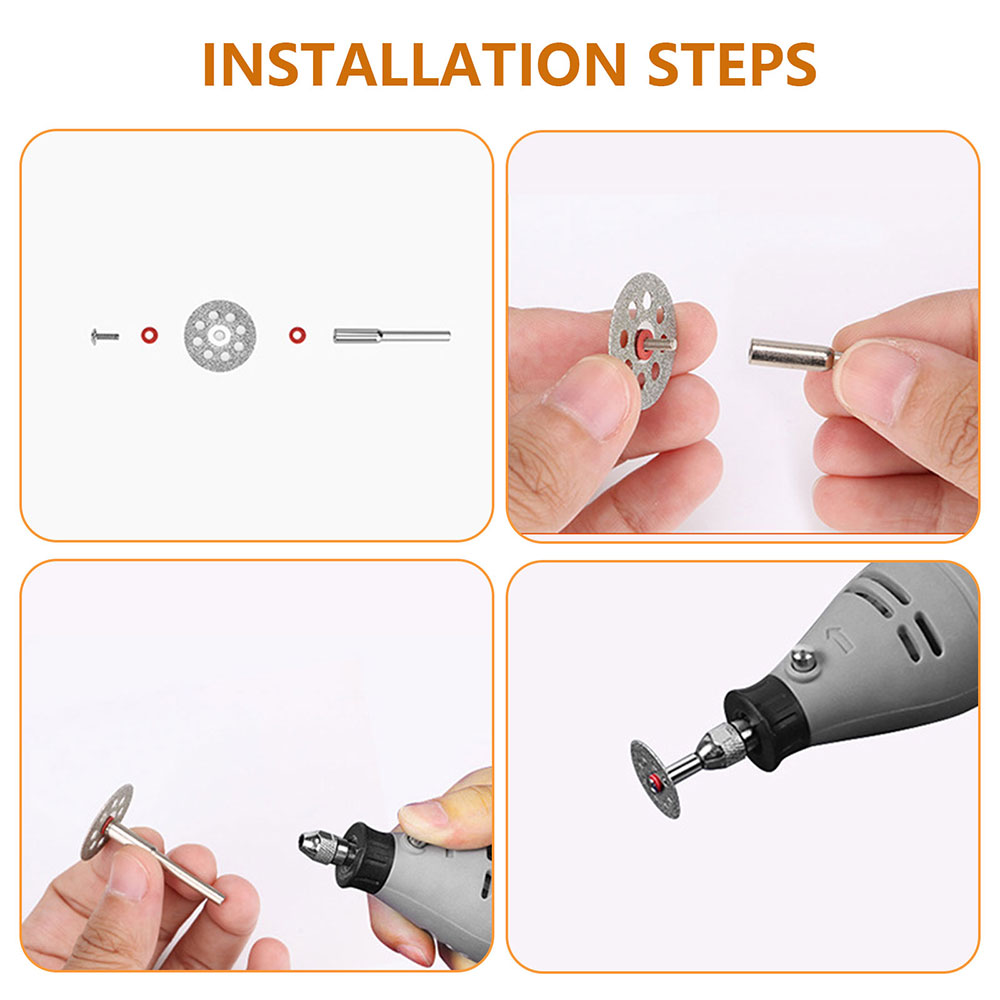 INSTALLATION STEPS