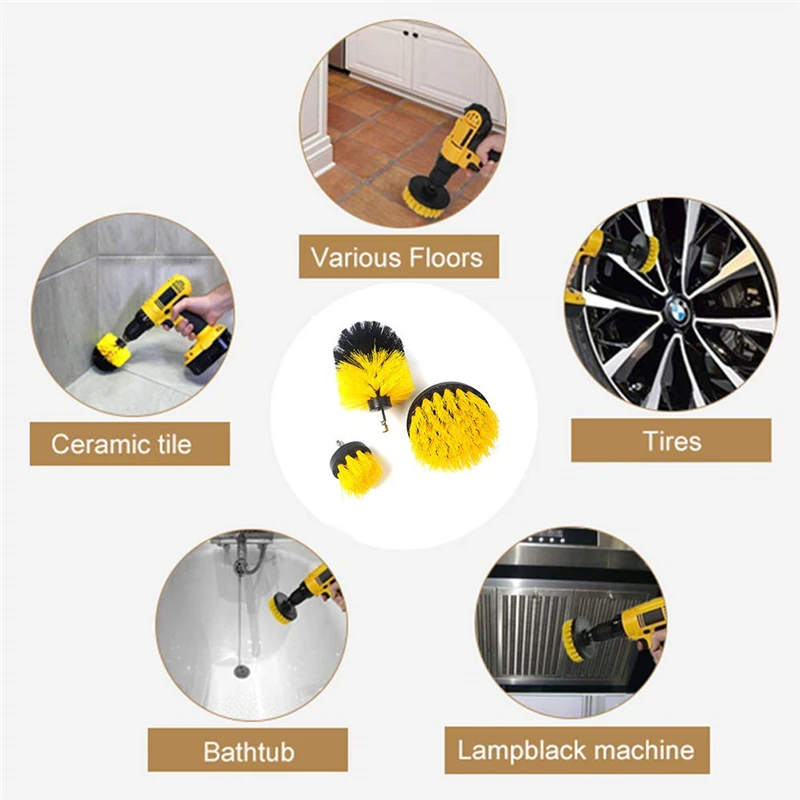 Various Floors

Ceramic tile

Tires

Bathtub

Lampblack machine