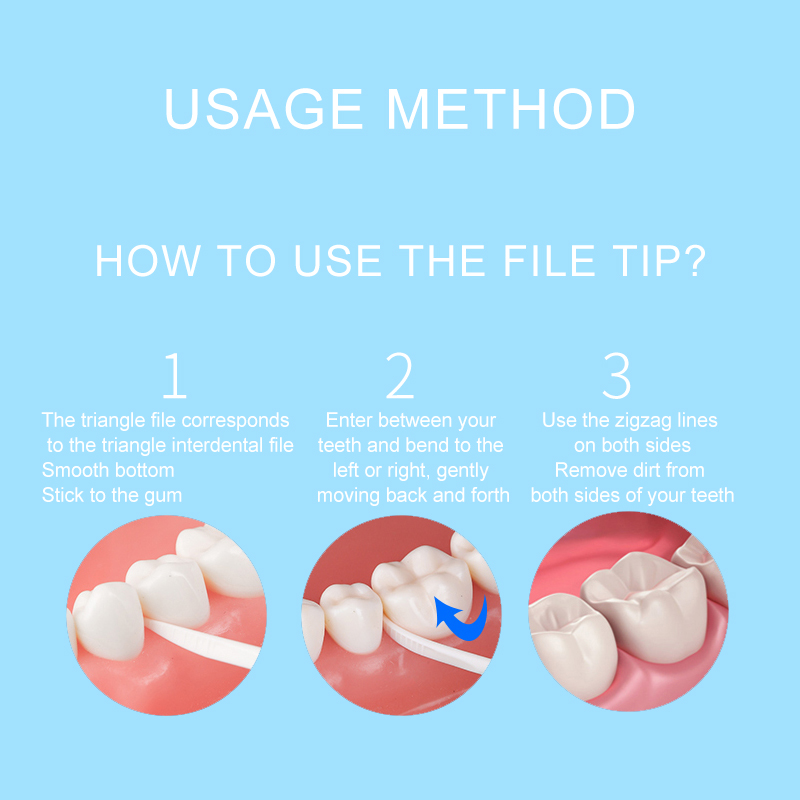 USAGE METHOD

HOW TO USE THE FILE TIP?

1
The triangle file corresponds to the triangle interdental file
Smooth bottom
Stick to the gum

2
Enter between your teeth and bend to the left or right, gently moving back and forth

3
Use the zigzag lines on both sides
Remove dirt from both sides of your teeth