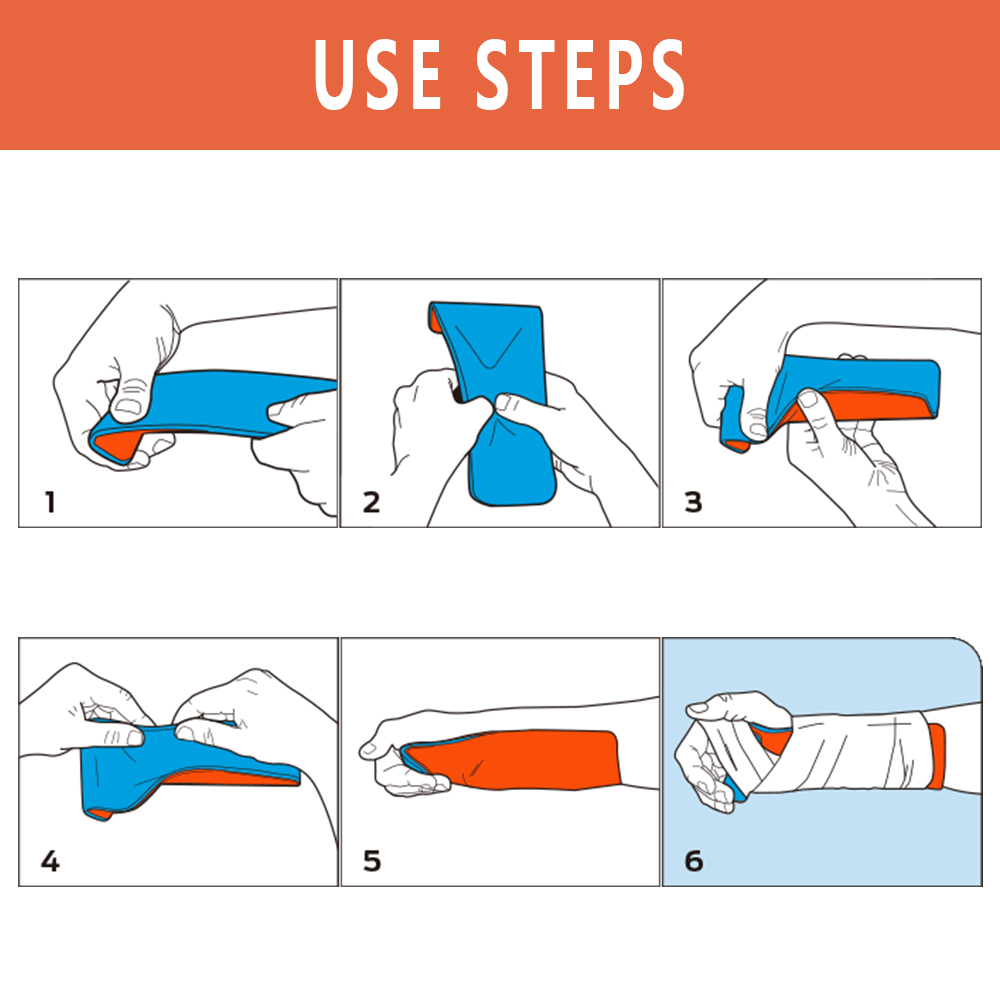 USE STEPS

1

2

3

4

5

6