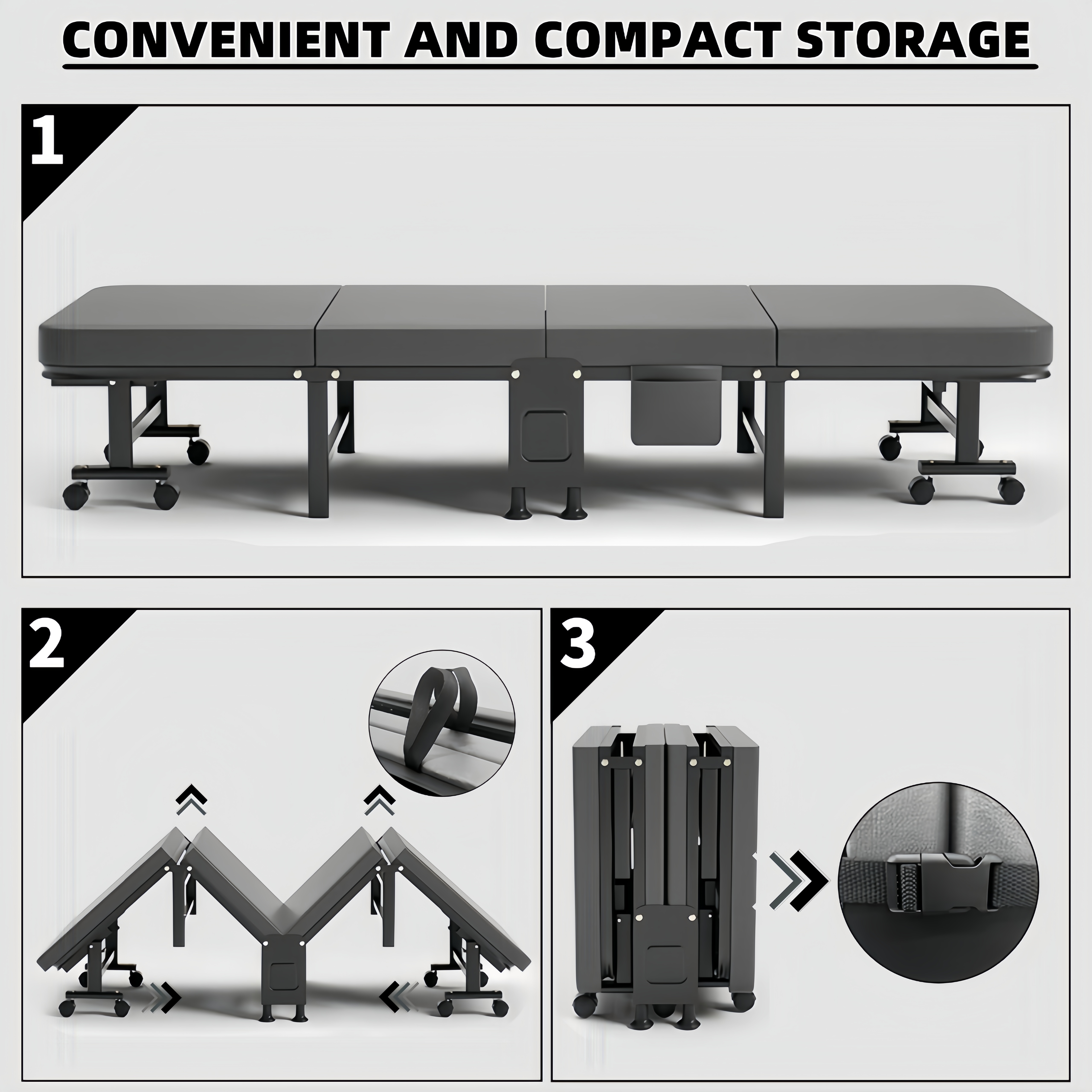 CONVENIENT AND COMPACT STORAGE

1

2

3