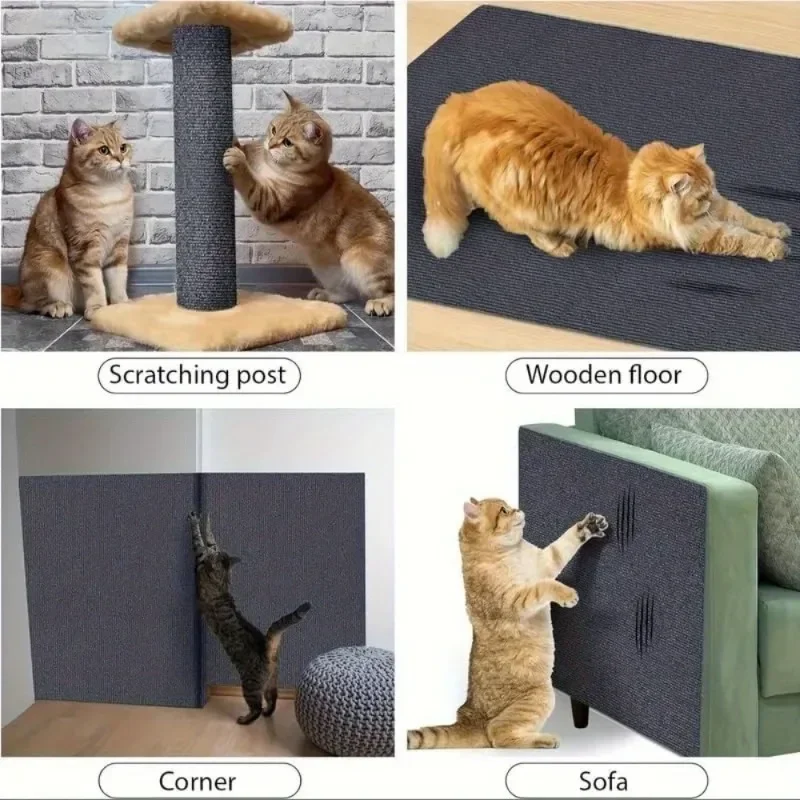 Scratching post

Wooden floor

Corner

Sofa