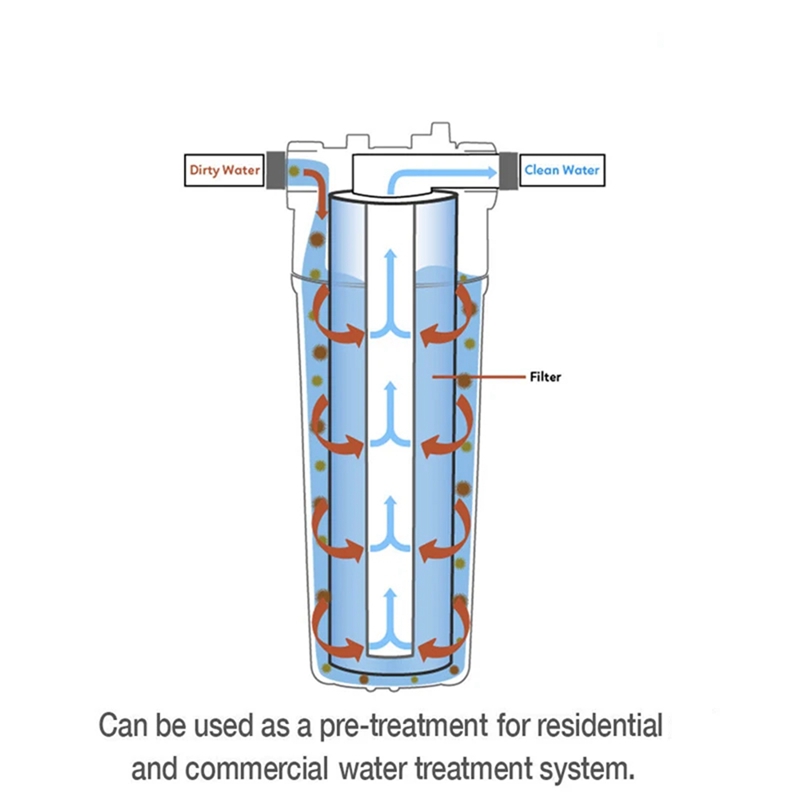 Dirty Water

Clean Water

Filter

Can be used as a pre-treatment for residential and commercial water treatment system.