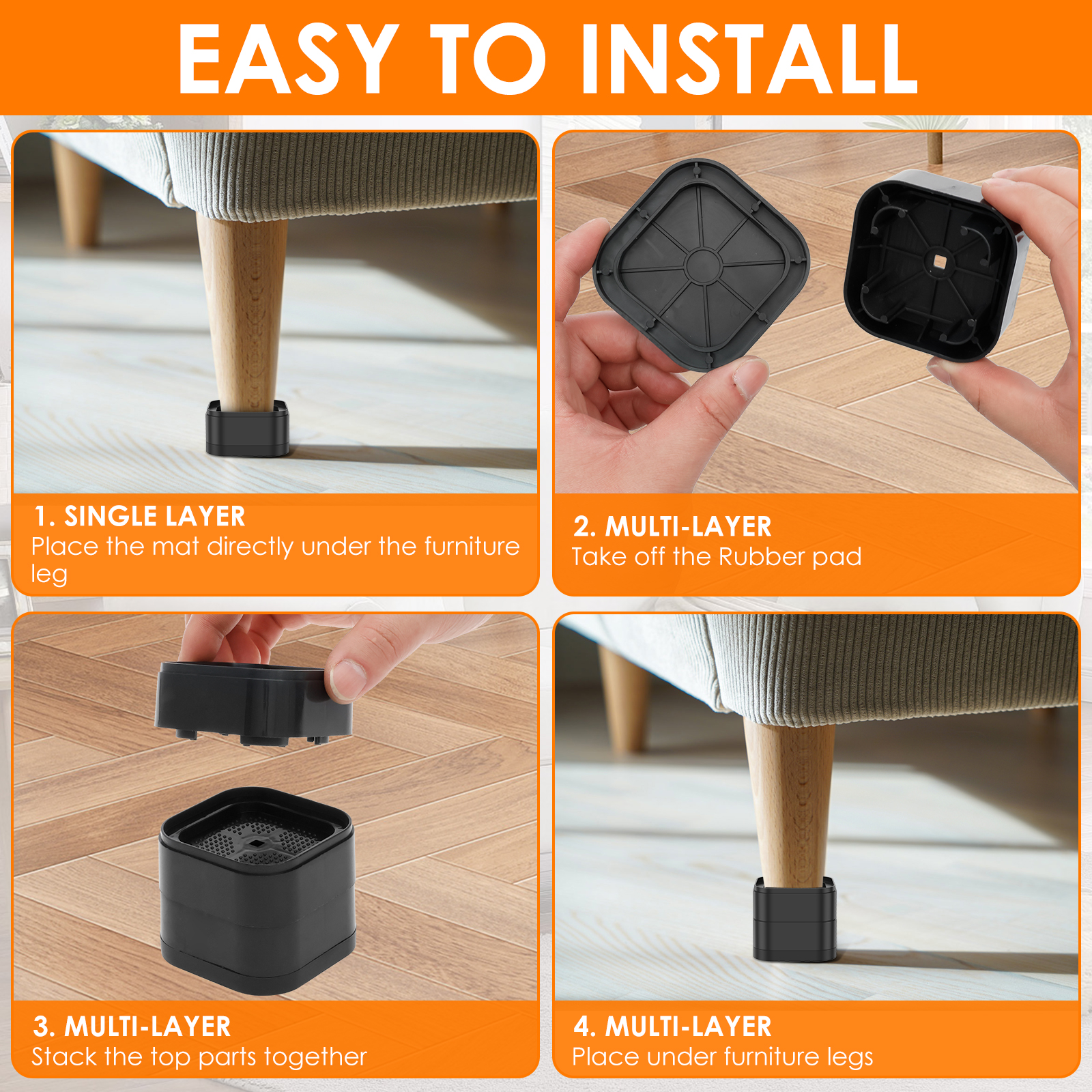 EASY TO INSTALL

1. SINGLE LAYER
Place the mat directly under the furniture leg

2. MULTI-LAYER
Take off the Rubber pad

3. MULTI-LAYER
Stack the top parts together

4. MULTI-LAYER
Place under furniture legs