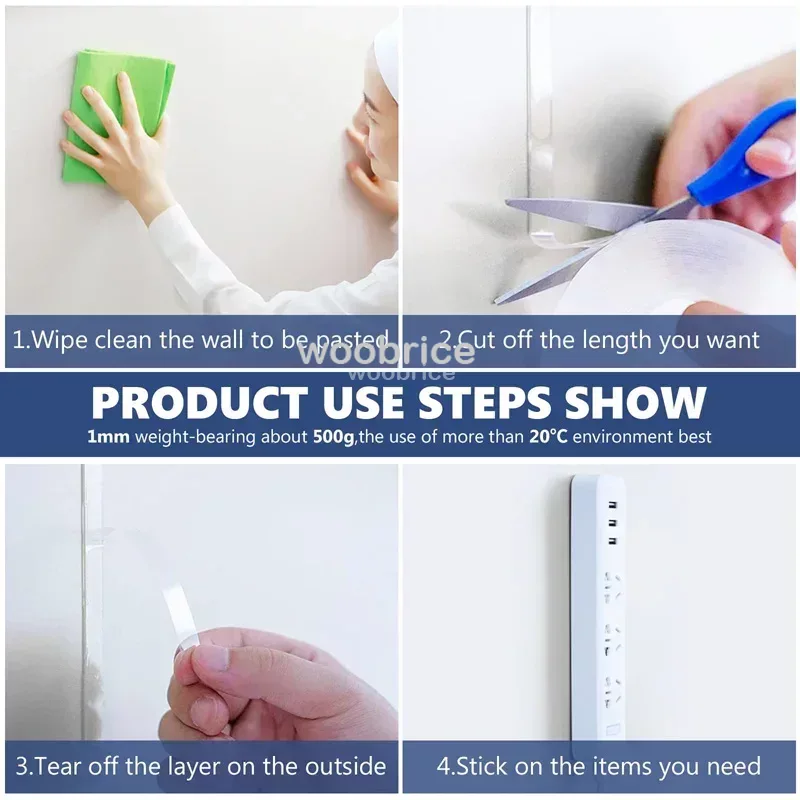 1.Wipe clean the wall to be pasted

2.Cut off the length you want

woobrice
woobrice

PRODUCT USE STEPS SHOW

1mm weight-bearing about 500g,the use of more than 20°C environment best

3.Tear off the layer on the outside

4.Stick on the items you need