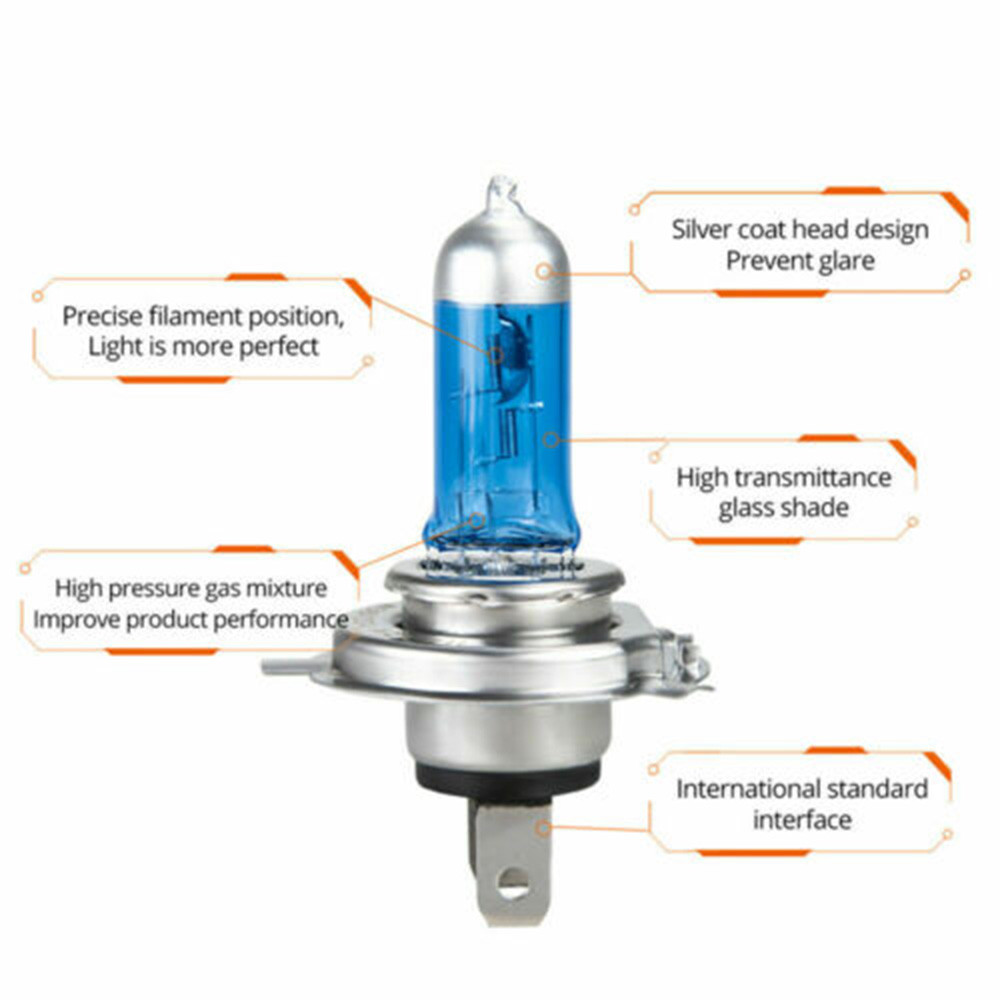 Silver coat head design
Prevent glare

Precise filament position,
Light is more perfect

High transmittance
glass shade

High pressure gas mixture
Improve product performance

International standard
interface