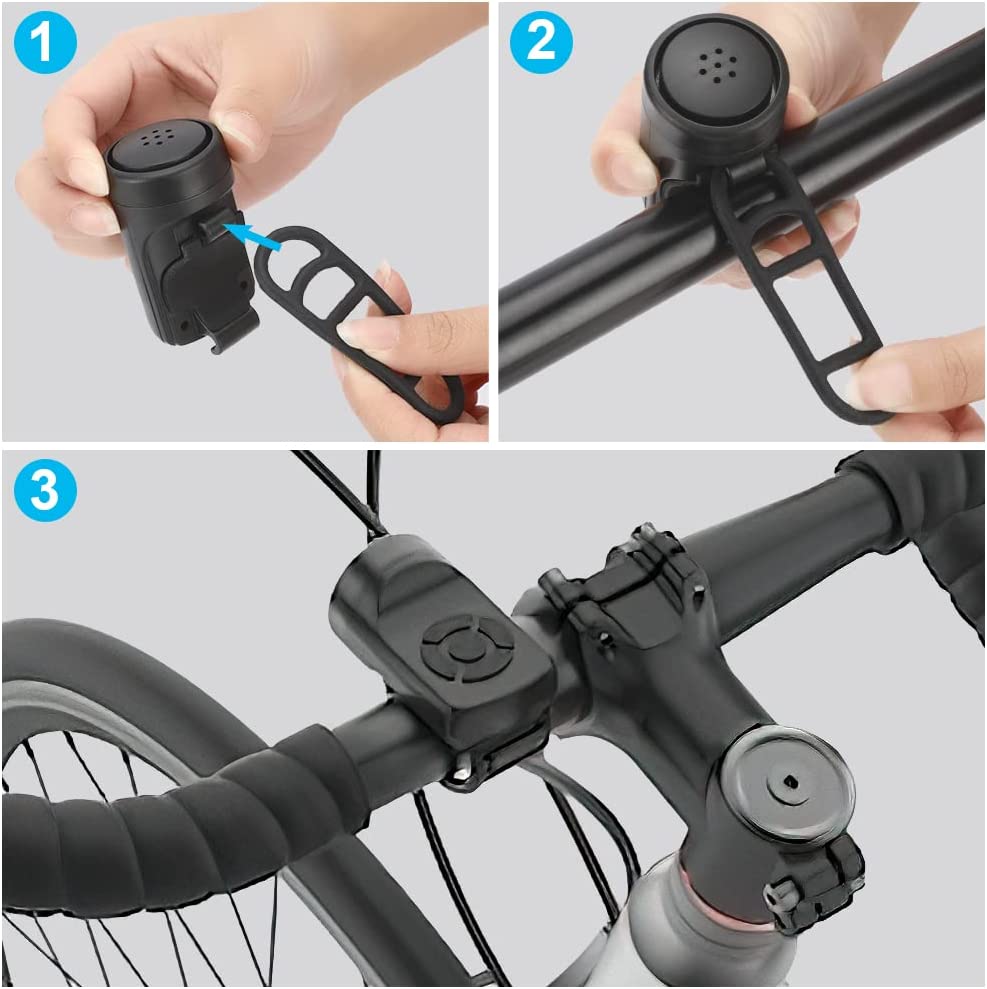 1

2

3