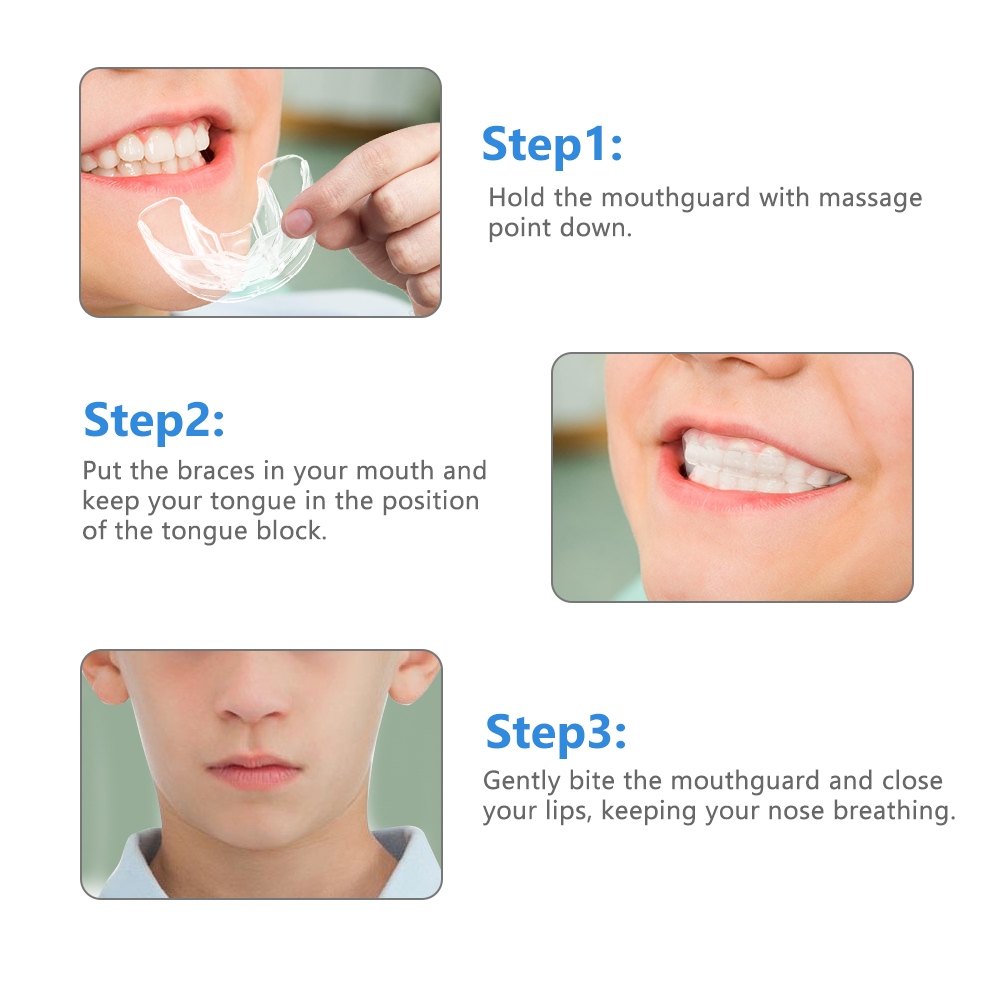 Step1:
Hold the mouthguard with massage point down.

Step2:
Put the braces in your mouth and keep your tongue in the position of the tongue block.

Step3:
Gently bite the mouthguard and close your lips, keeping your nose breathing.