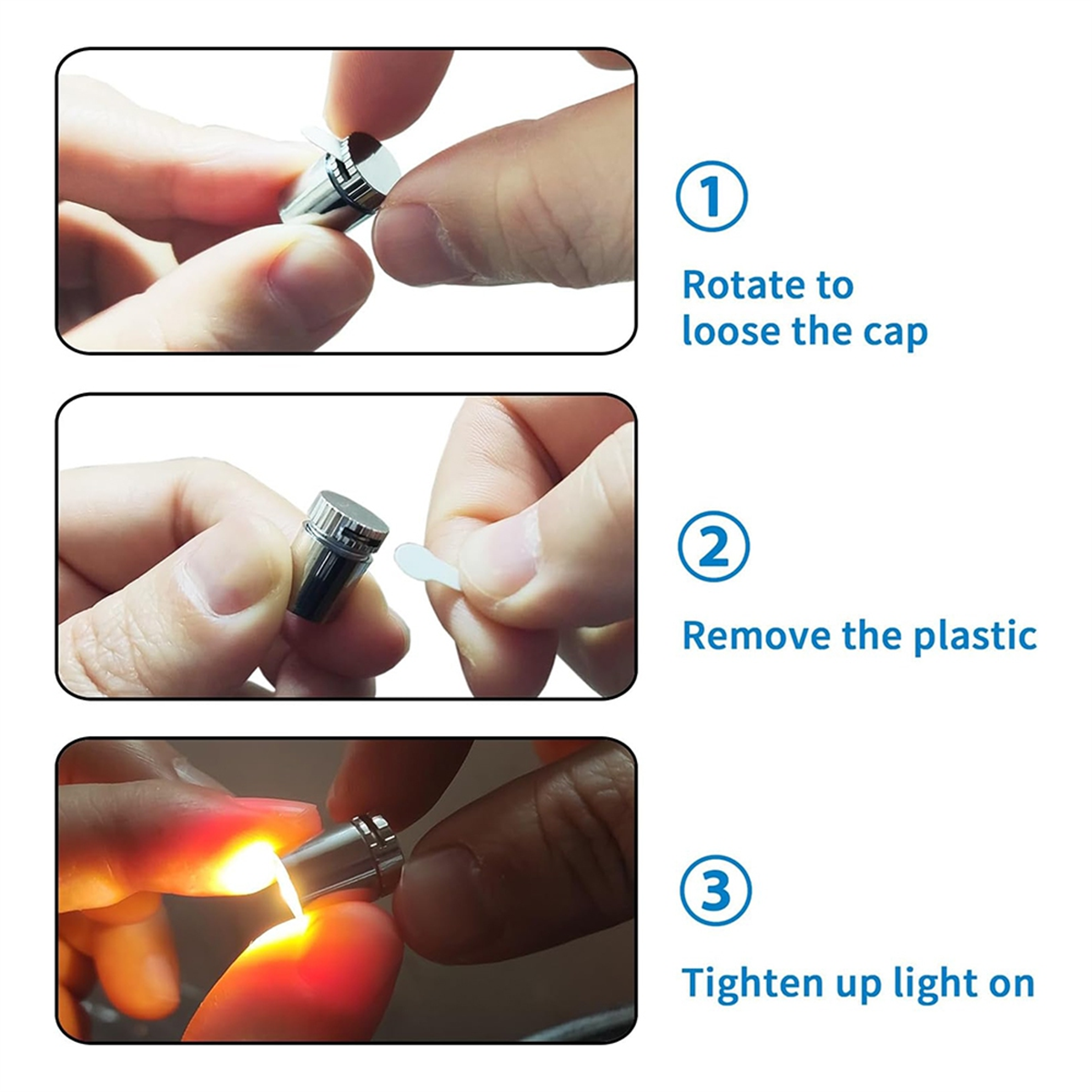 ①

Rotate to loose the cap

②

Remove the plastic

③

Tighten up light on