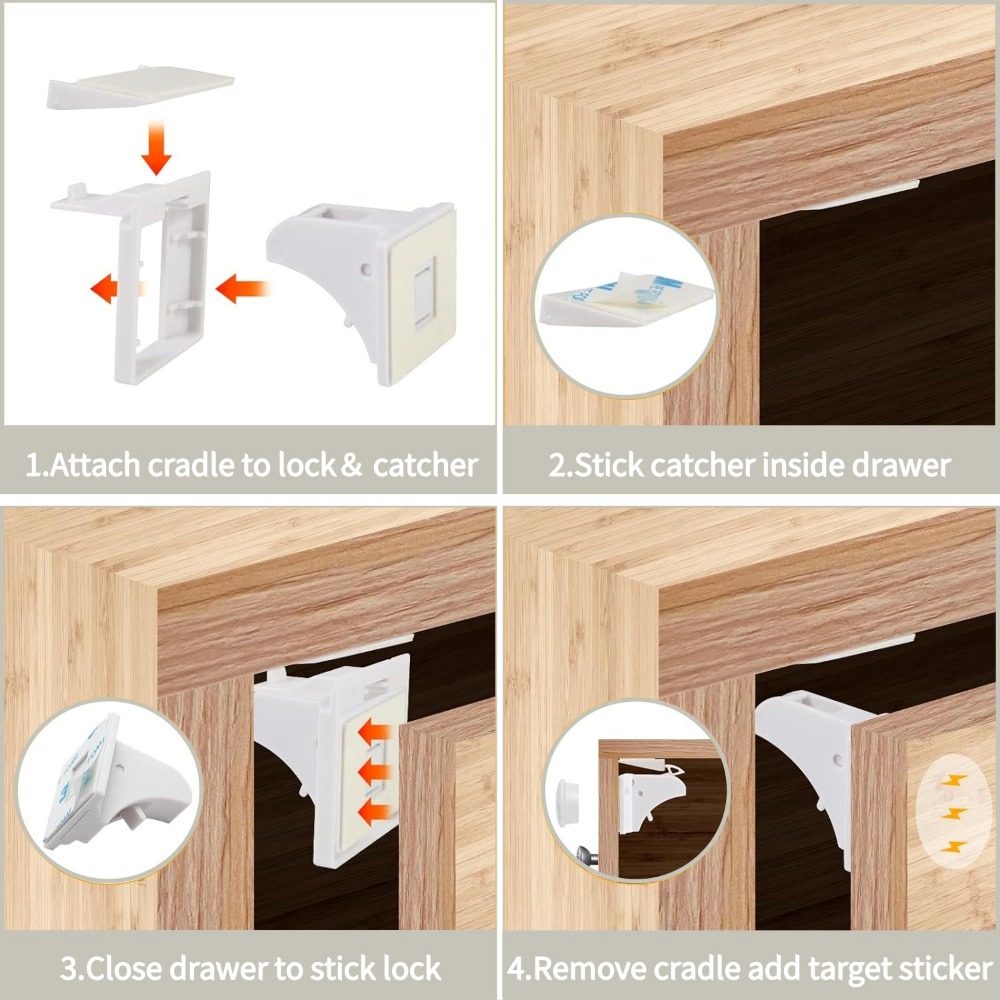 1.Attach cradle to lock & catcher

2.Stick catcher inside drawer

3.Close drawer to stick lock

4.Remove cradle add target sticker