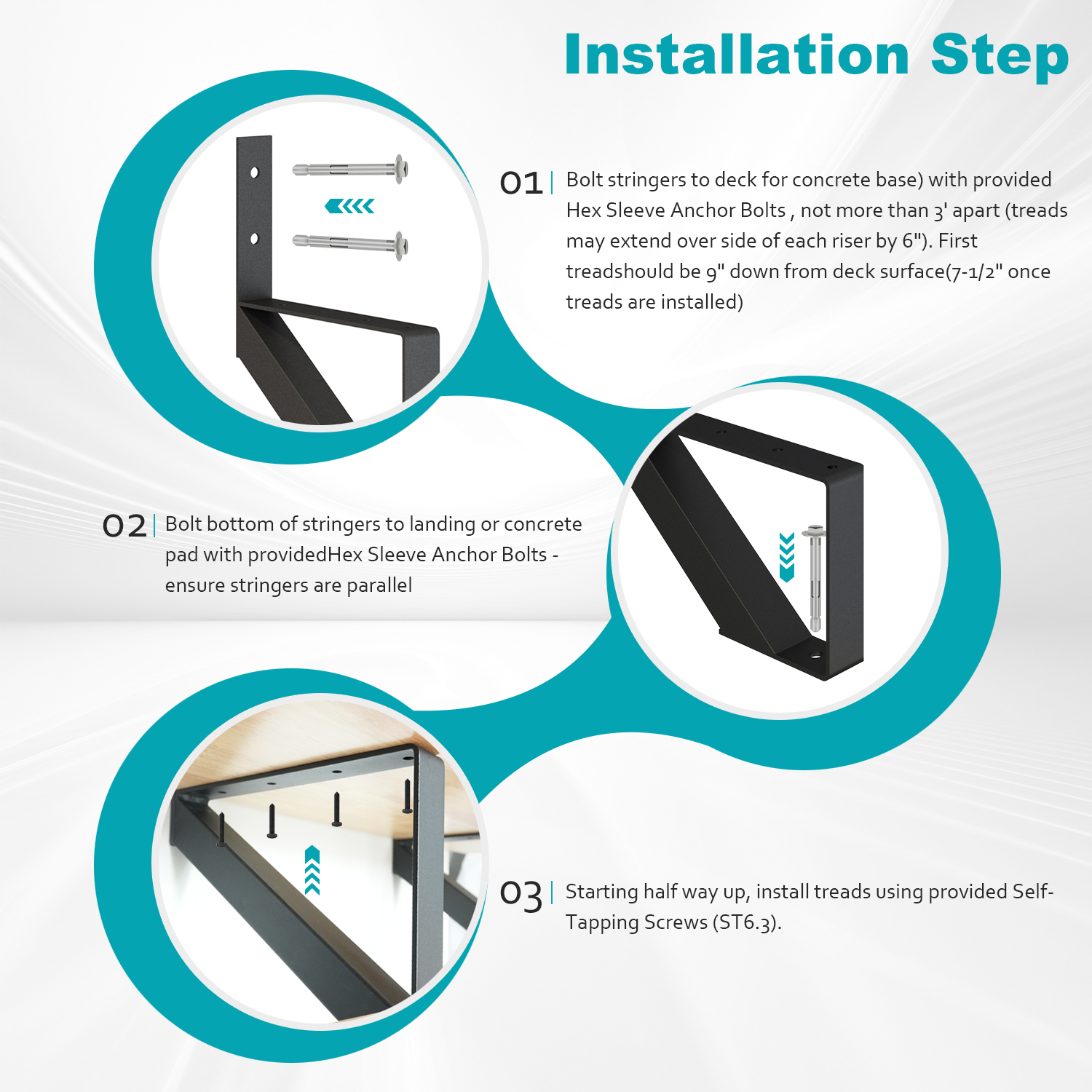 Installation Step

01 | Bolt stringers to deck for concrete base) with provided Hex Sleeve Anchor Bolts , not more than 3' apart (treads may extend over side of each riser by 6"). First treadshould be 9" down from deck surface(7-1/2" once treads are installed)

02 | Bolt bottom of stringers to landing or concrete pad with providedHex Sleeve Anchor Bolts - ensure stringers are parallel

03 | Starting half way up, install treads using provided Self-Tapping Screws (ST6.3).