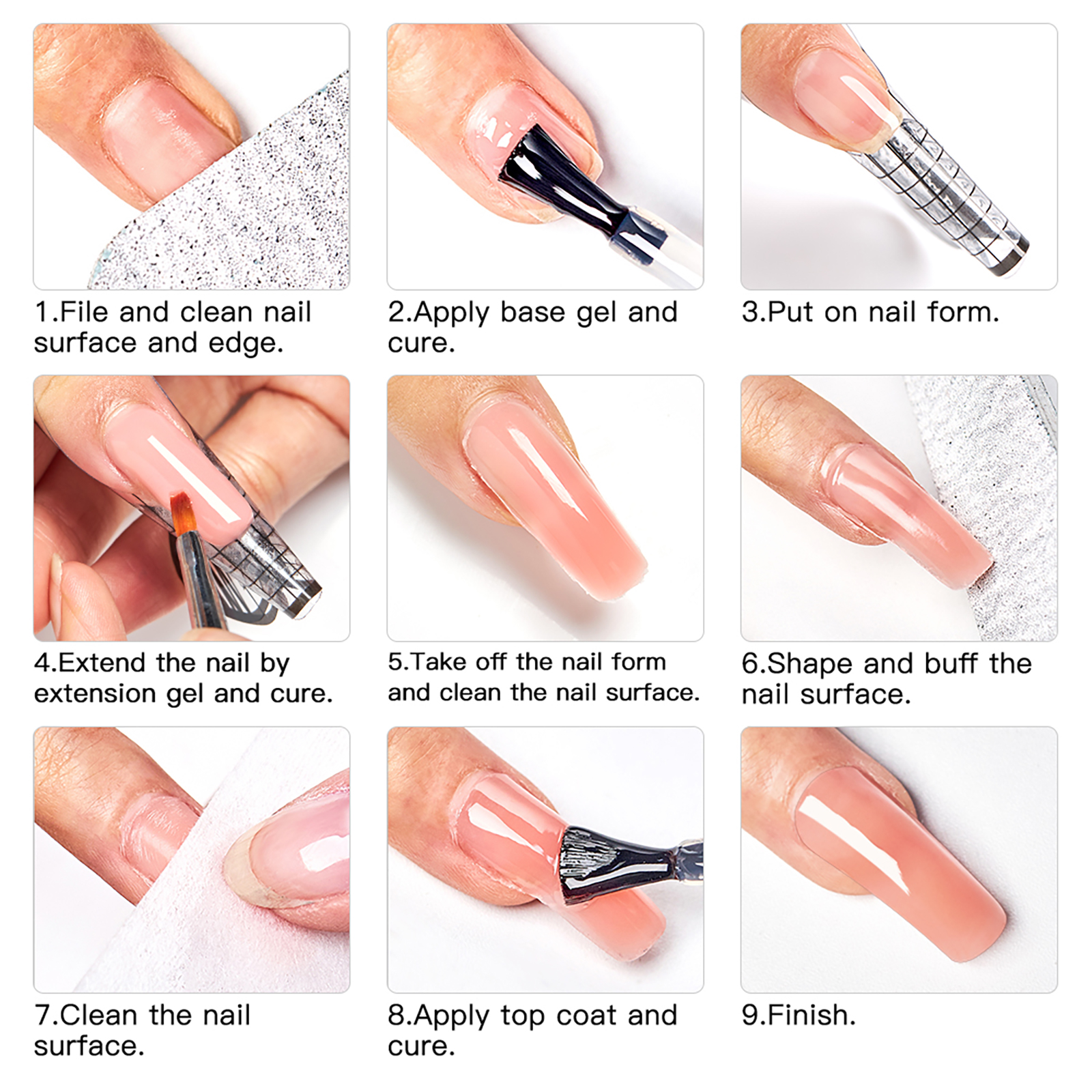 1.File and clean nail surface and edge.

2.Apply base gel and cure.

3.Put on nail form.

4.Extend the nail by extension gel and cure.

5.Take off the nail form and clean the nail surface.

6.Shape and buff the nail surface.

7.Clean the nail surface.

8.Apply top coat and cure.

9.Finish.