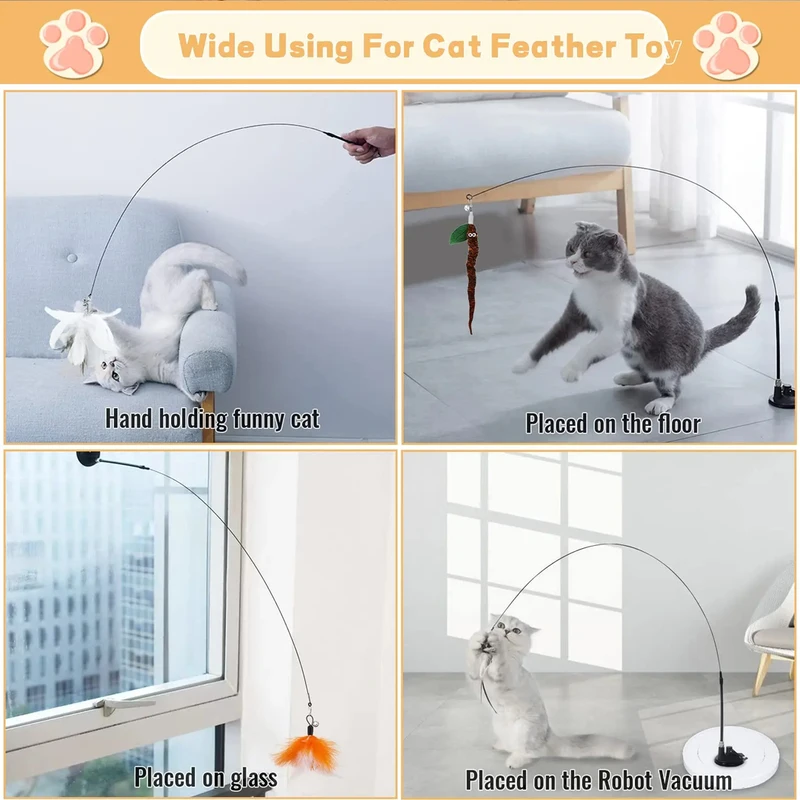 Wide Using For Cat Feather Toy

Hand holding funny cat

Placed on the floor

Placed on glass

Placed on the Robot Vacuum