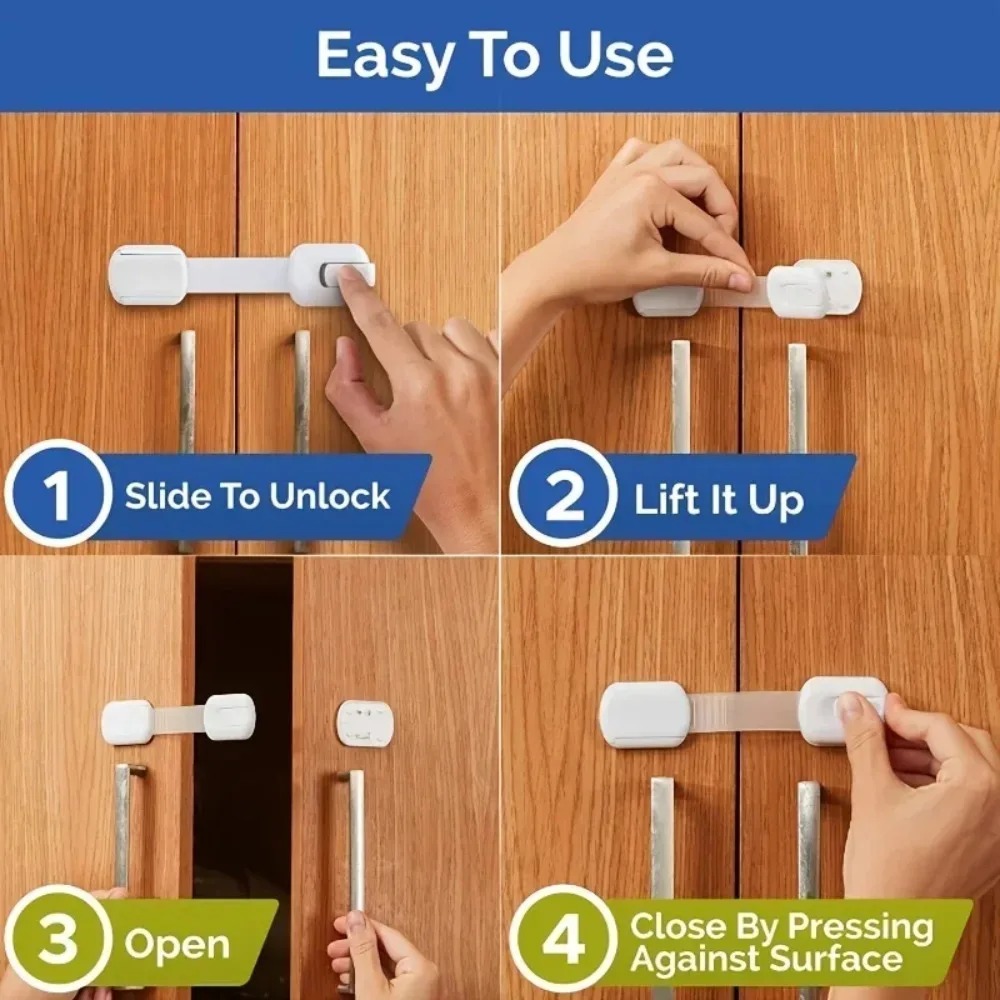 Easy To Use

1 Slide To Unlock

2 Lift It Up

3 Open

4 Close By Pressing Against Surface