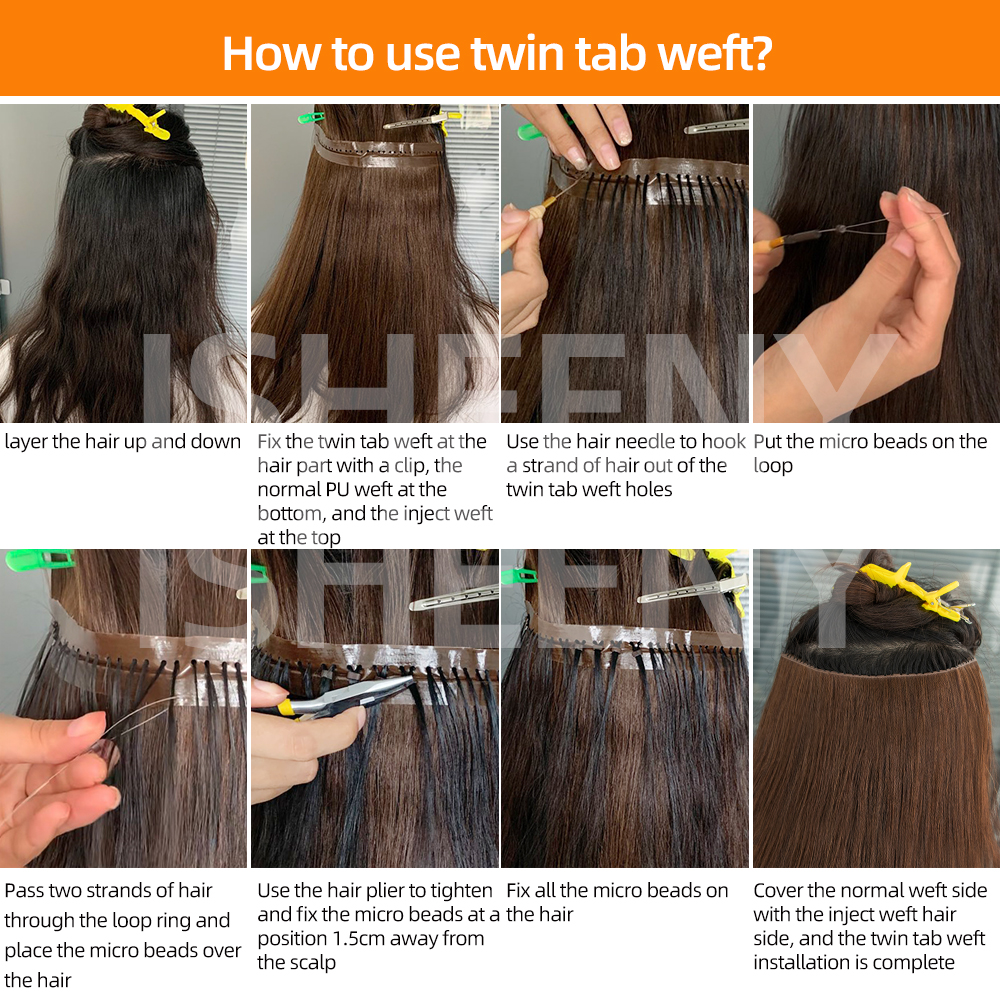 How to use twin tab weft?

ISHEENY

layer the hair up and down

Fix the twin tab weft at the hair part with a clip, the normal PU weft at the bottom, and the inject weft at the top

Use the hair needle to hook a strand of hair out of the twin tab weft holes

Put the micro beads on the loop

ISHEENY

Pass two strands of hair through the loop ring and place the micro beads over the hair

Use the hair plier to tighten and fix the micro beads at a position 1.5cm away from the scalp

Fix all the micro beads on the hair

Cover the normal weft side with the inject weft hair side, and the twin tab weft installation is complete