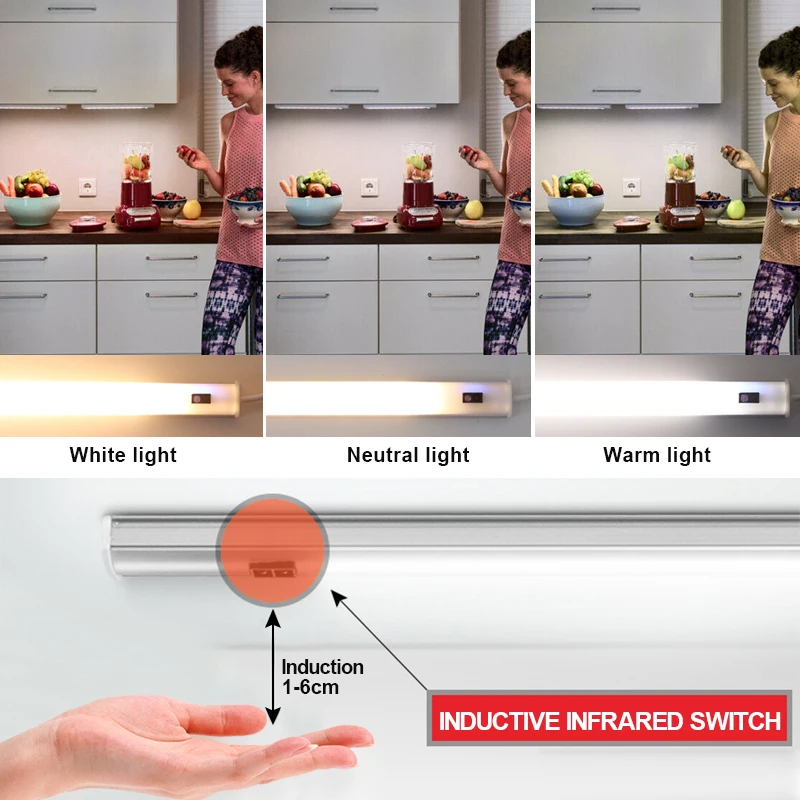 White light

Neutral light

Warm light

Induction
1-6cm

INDUCTIVE INFRARED SWITCH