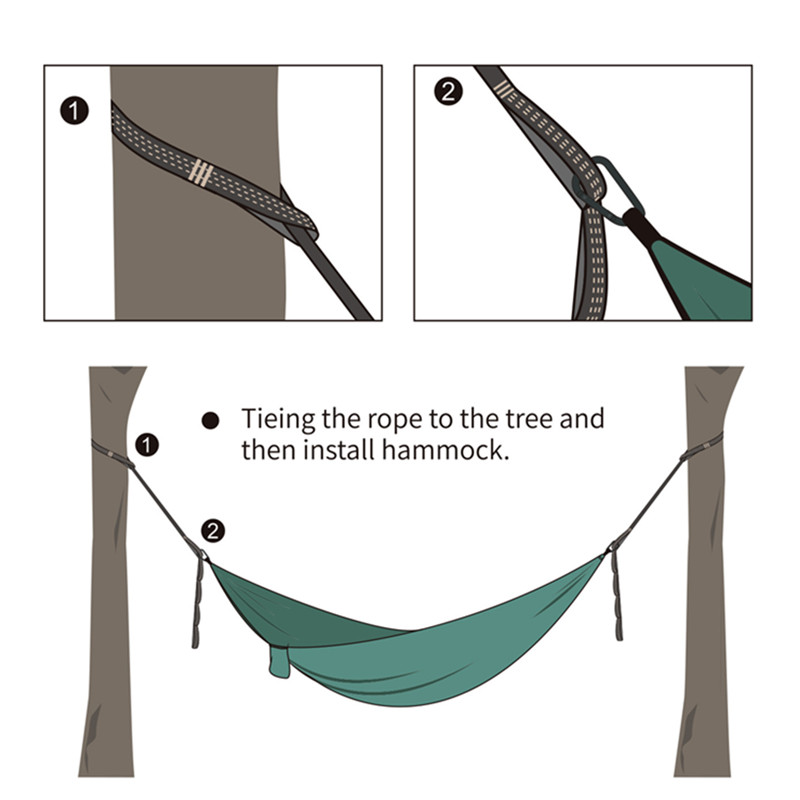 1

2

● Tieing the rope to the tree and then install hammock.

1

2