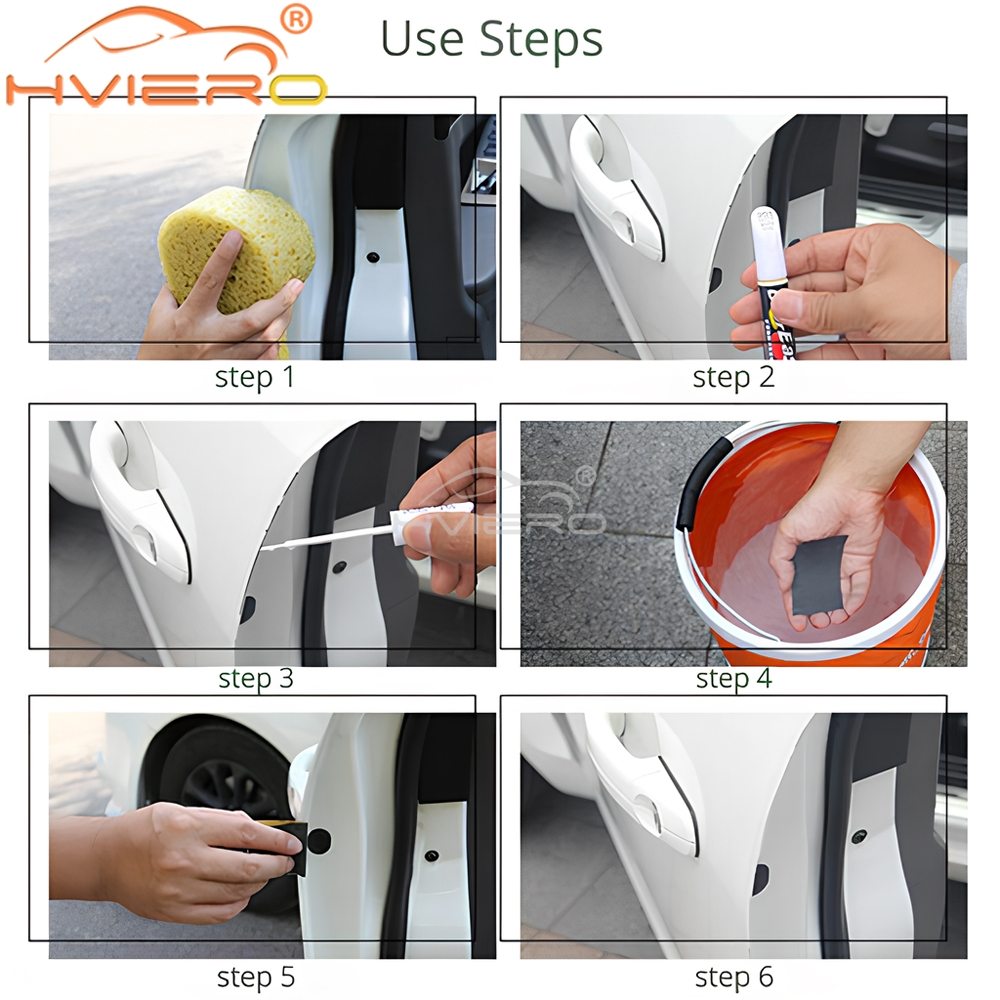 HVIERO®

Use Steps

step 1

step 2

HVIERO®

step 3

step 4

step 5

step 6