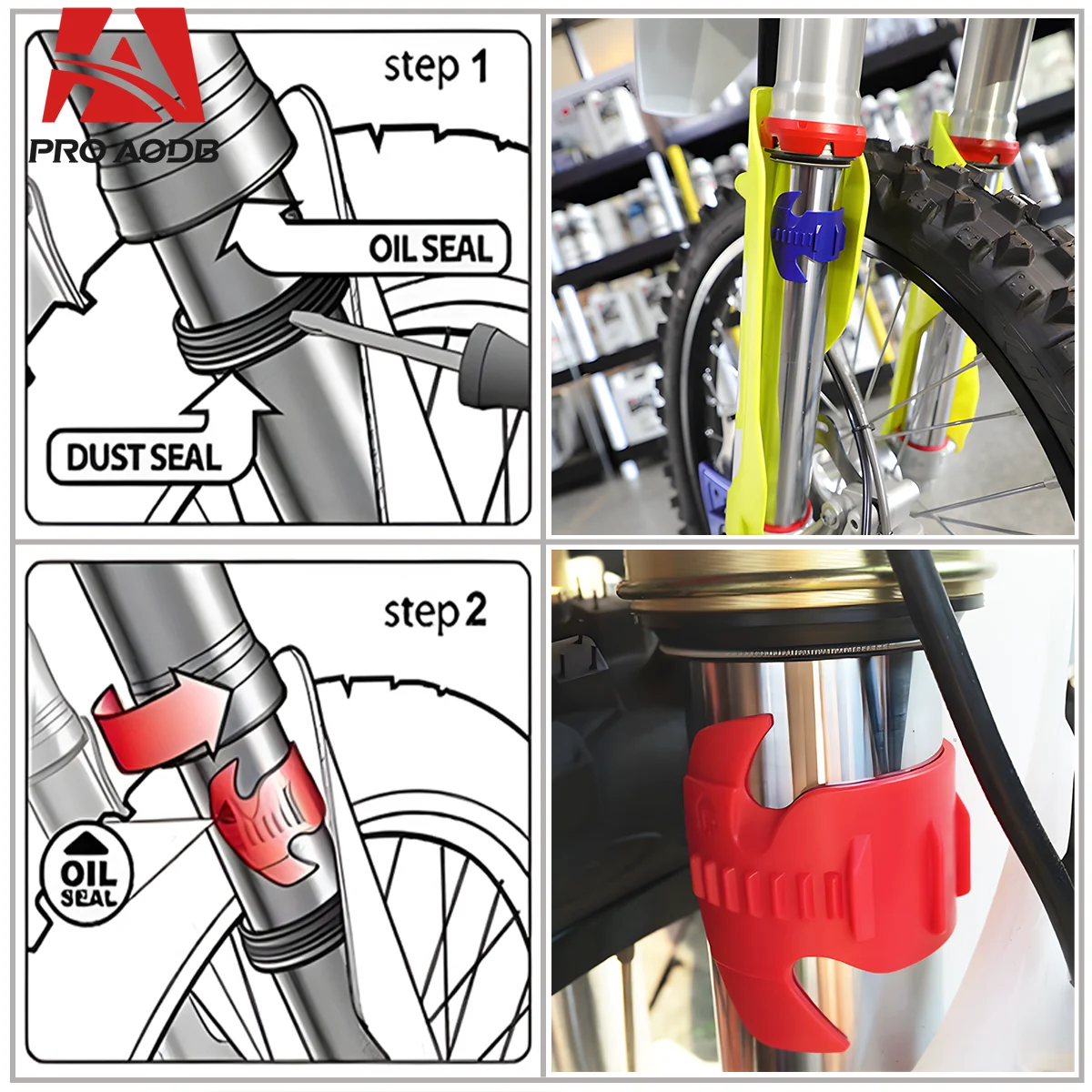 PRO AODB

step 1

OIL SEAL

DUST SEAL

step 2

OIL SEAL