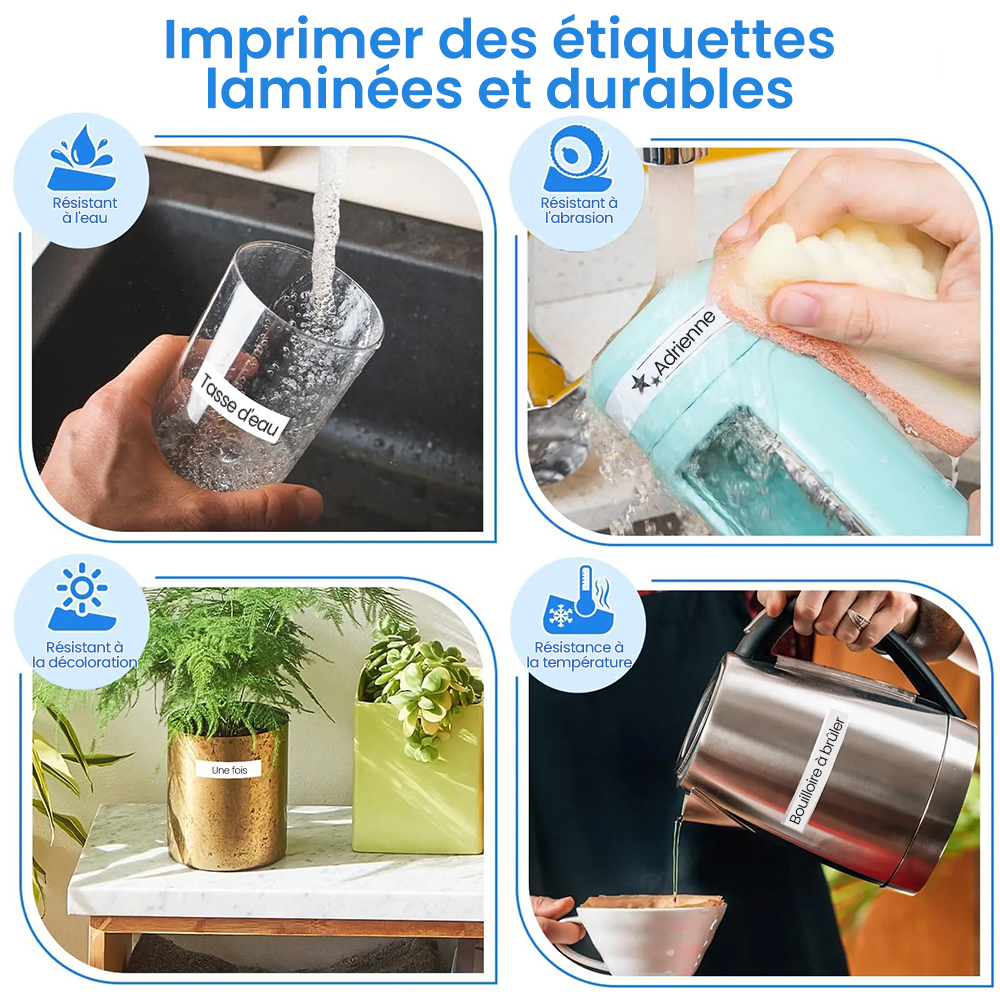 Imprimer des étiquettes laminées et durables

Résistant à l'eau

Tasse d'eau

Résistant à l'abrasion

Adrienne

Résistant à la décoloration

Une fois

Résistance à la température

Bouilloire à brûler