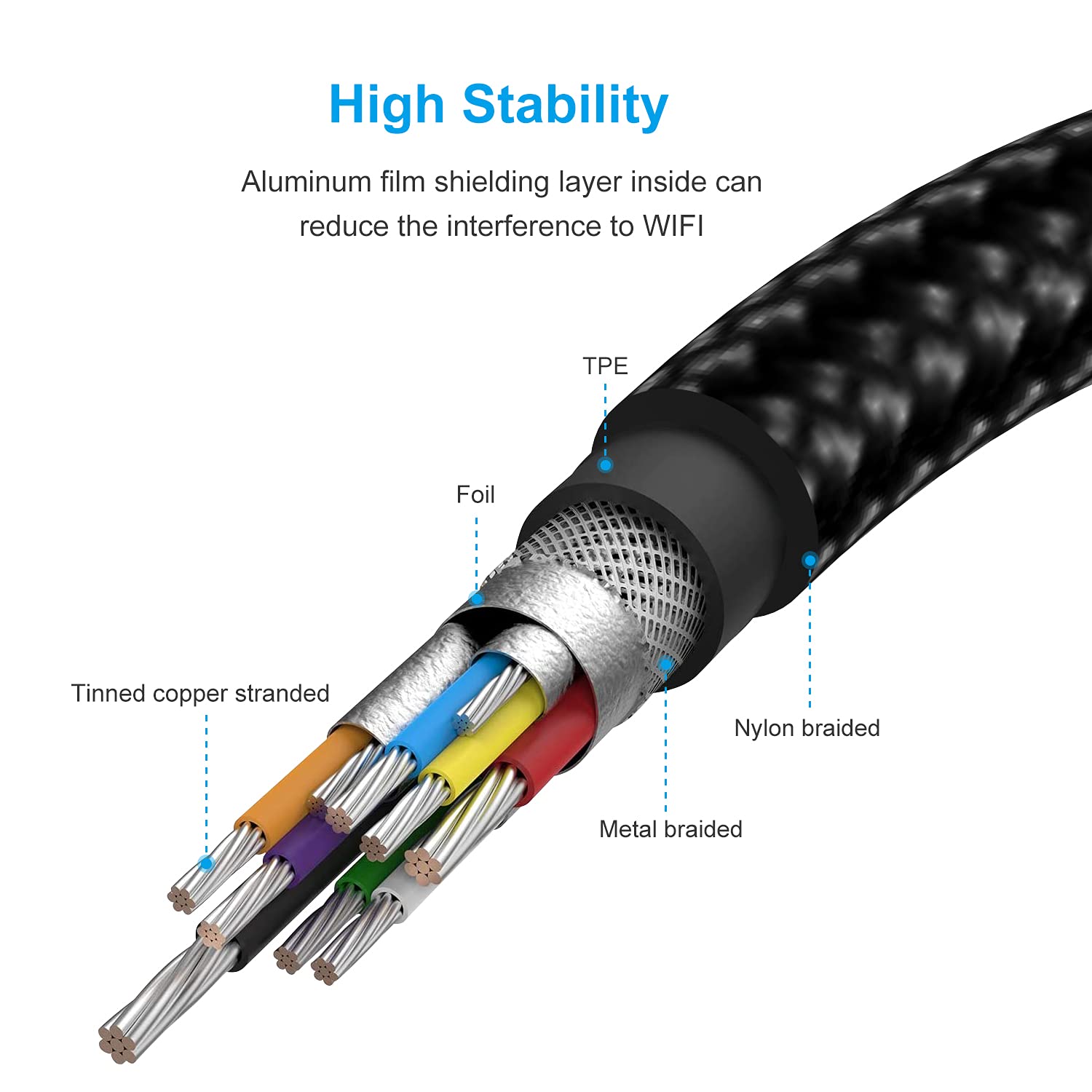 High Stability

Aluminum film shielding layer inside can reduce the interference to WIFI

TPE

Foil

Tinned copper stranded

Nylon braided

Metal braided