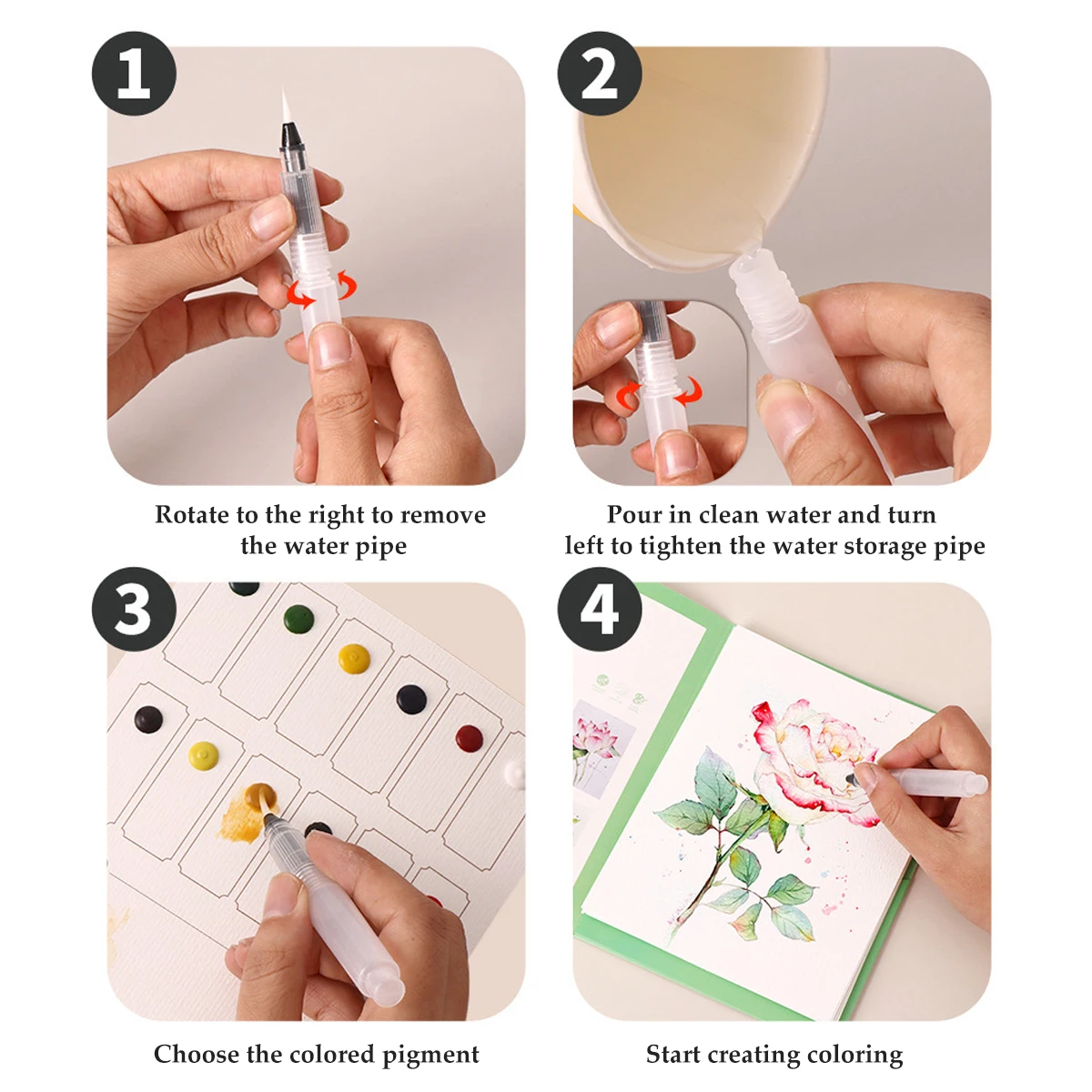 1

Rotate to the right to remove the water pipe

2

Pour in clean water and turn left to tighten the water storage pipe

3

Choose the colored pigment

4

Start creating coloring