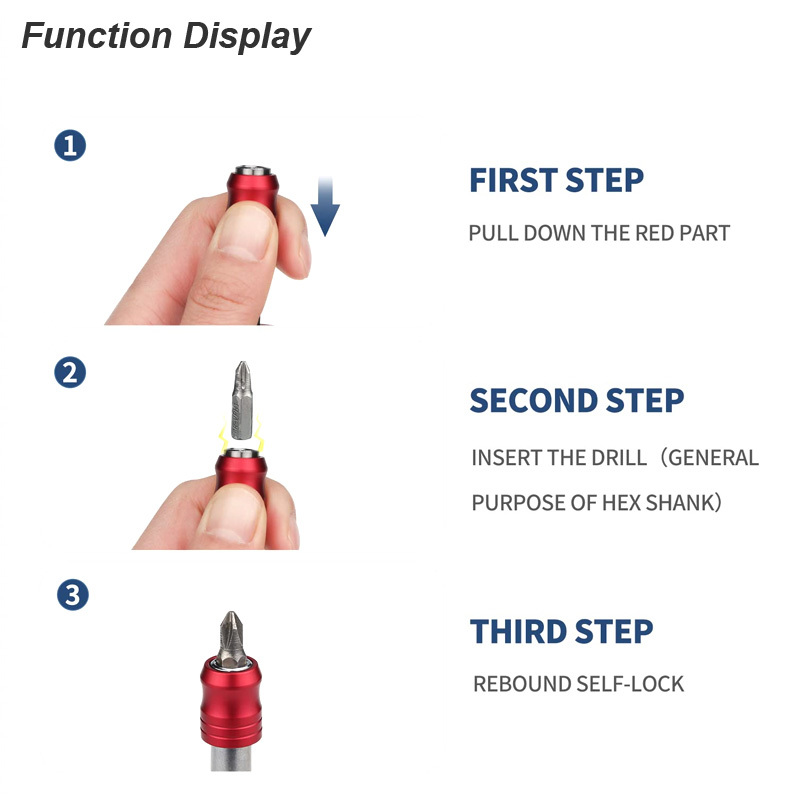 Function Display

1

FIRST STEP

PULL DOWN THE RED PART

2

SECOND STEP

INSERT THE DRILL（GENERAL PURPOSE OF HEX SHANK）

3

THIRD STEP

REBOUND SELF-LOCK