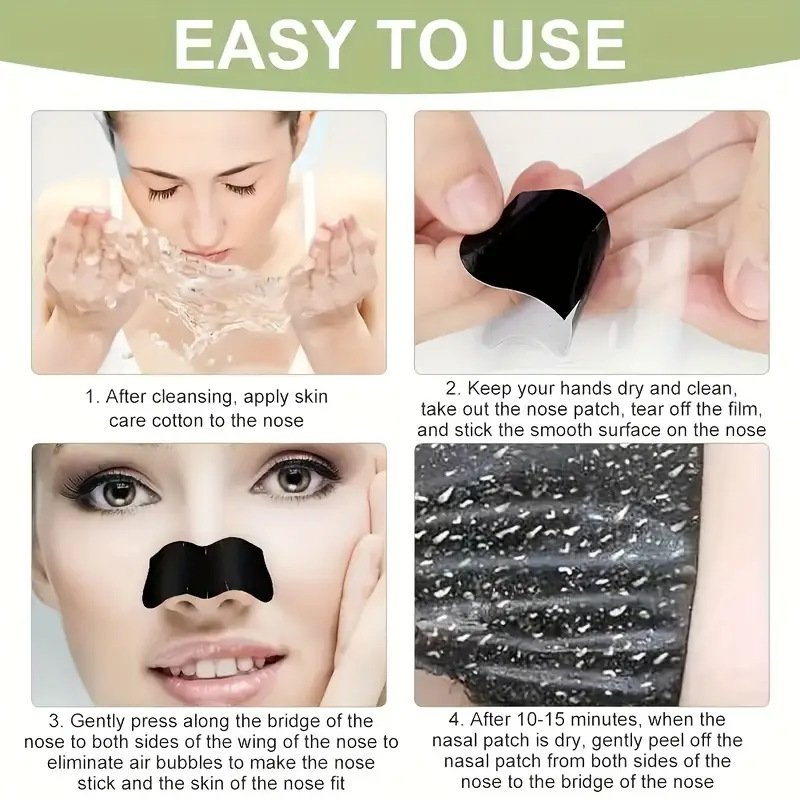 EASY TO USE

1. After cleansing, apply skin care cotton to the nose

2. Keep your hands dry and clean, take out the nose patch, tear off the film, and stick the smooth surface on the nose

3. Gently press along the bridge of the nose to both sides of the wing of the nose to eliminate air bubbles to make the nose stick and the skin of the nose fit

4. After 10-15 minutes, when the nasal patch is dry, gently peel off the nasal patch from both sides of the nose to the bridge of the nose