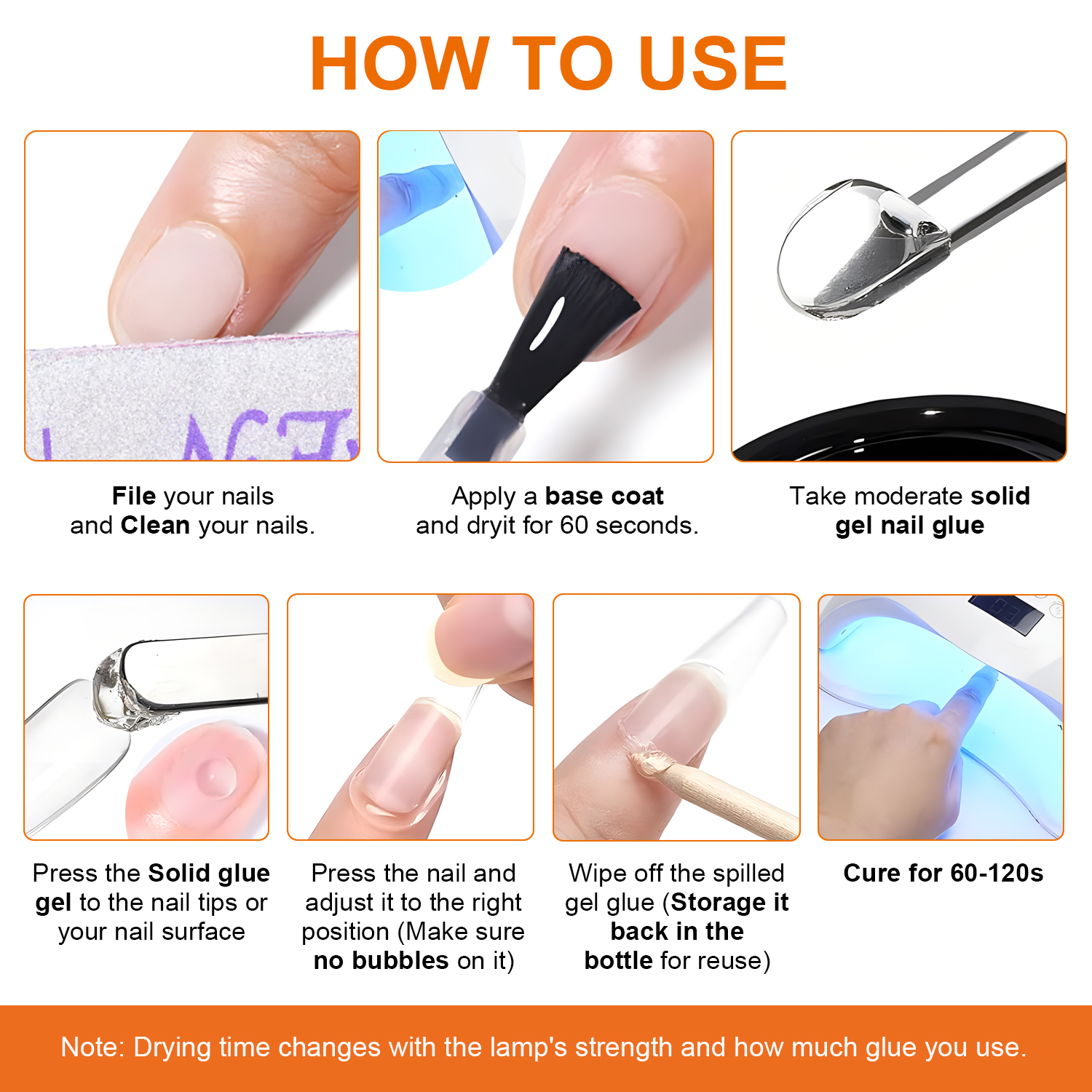 HOW TO USE

File your nails and Clean your nails.

Apply a base coat and dryit for 60 seconds.

Take moderate solid gel nail glue

Press the Solid glue gel to the nail tips or your nail surface

Press the nail and adjust it to the right position (Make sure no bubbles on it)

Wipe off the spilled gel glue (Storage it back in the bottle for reuse)

Cure for 60-120s

Note: Drying time changes with the lamp's strength and how much glue you use.