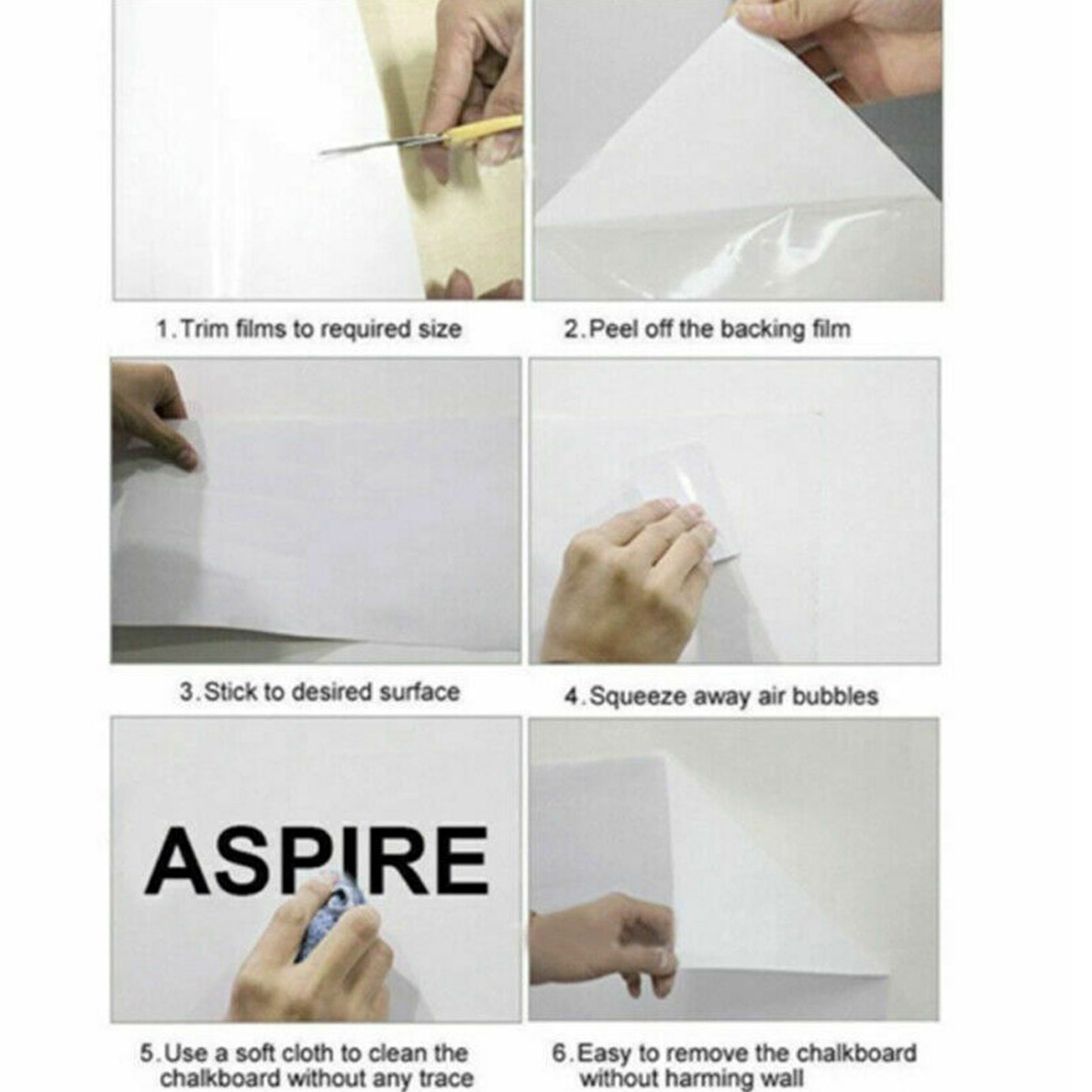 1.Trim films to required size

2.Peel off the backing film

3.Stick to desired surface

4.Squeeze away air bubbles

ASPIRE

5.Use a soft cloth to clean the chalkboard without any trace

6.Easy to remove the chalkboard without harming wall