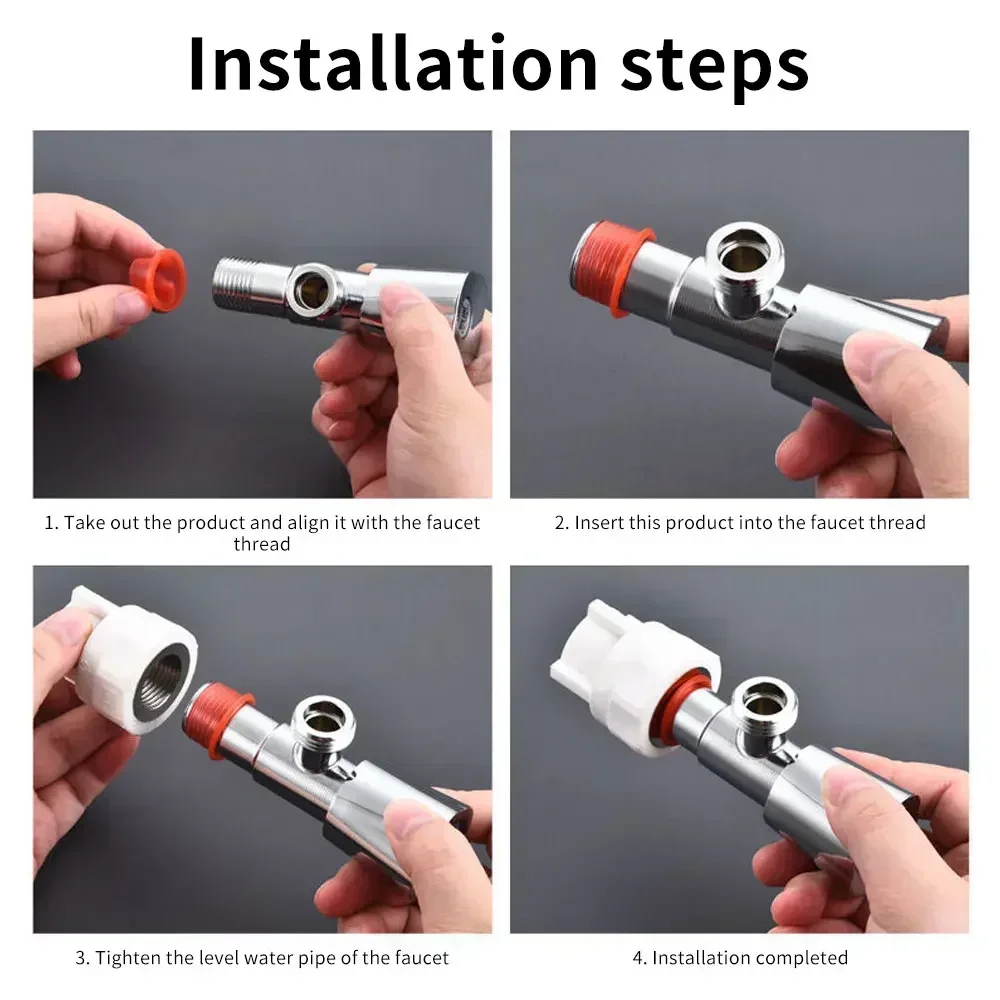 Installation steps

1. Take out the product and align it with the faucet thread

2. Insert this product into the faucet thread

3. Tighten the level water pipe of the faucet

4. Installation completed