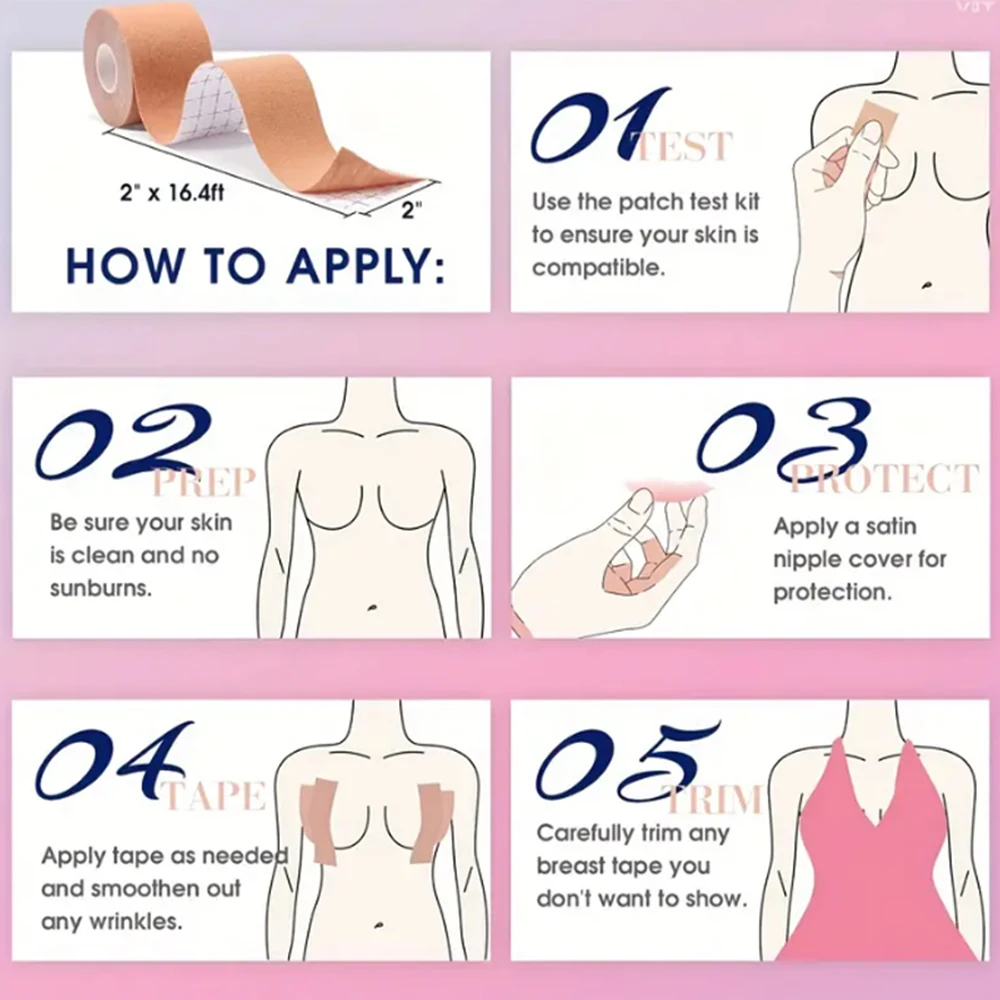 2" x 16.4ft

2"

HOW TO APPLY:

01 TEST

Use the patch test kit to ensure your skin is compatible.

02 PREP

Be sure your skin is clean and no sunburns.

03 PROTECT

Apply a satin nipple cover for protection.

04 TAPE

Apply tape as needed and smoothen out any wrinkles.

05 TRIM

Carefully trim any breast tape you don't want to show.