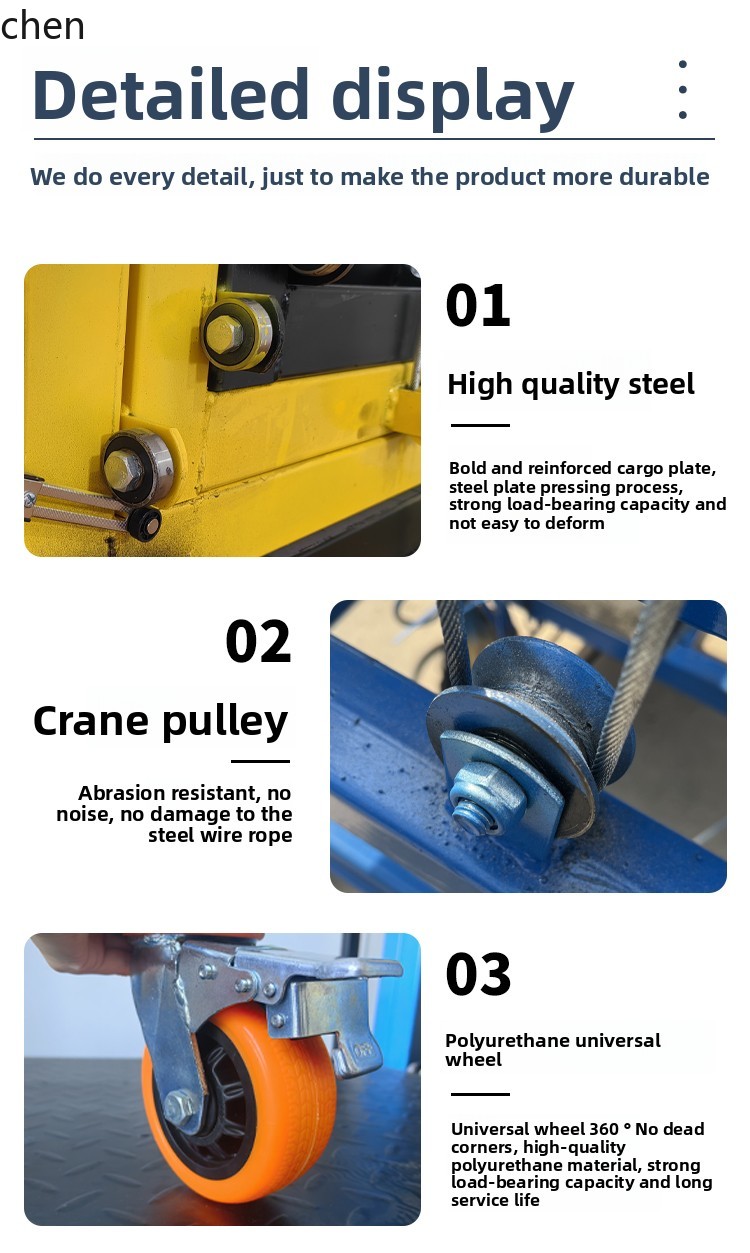 chen

Detailed display

We do every detail, just to make the product more durable

01

High quality steel

Bold and reinforced cargo plate, steel plate pressing process, strong load-bearing capacity and not easy to deform

02

Crane pulley

Abrasion resistant, no noise, no damage to the steel wire rope

03

Polyurethane universal wheel

Universal wheel 360 ° No dead corners, high-quality polyurethane material, strong load-bearing capacity and long service life