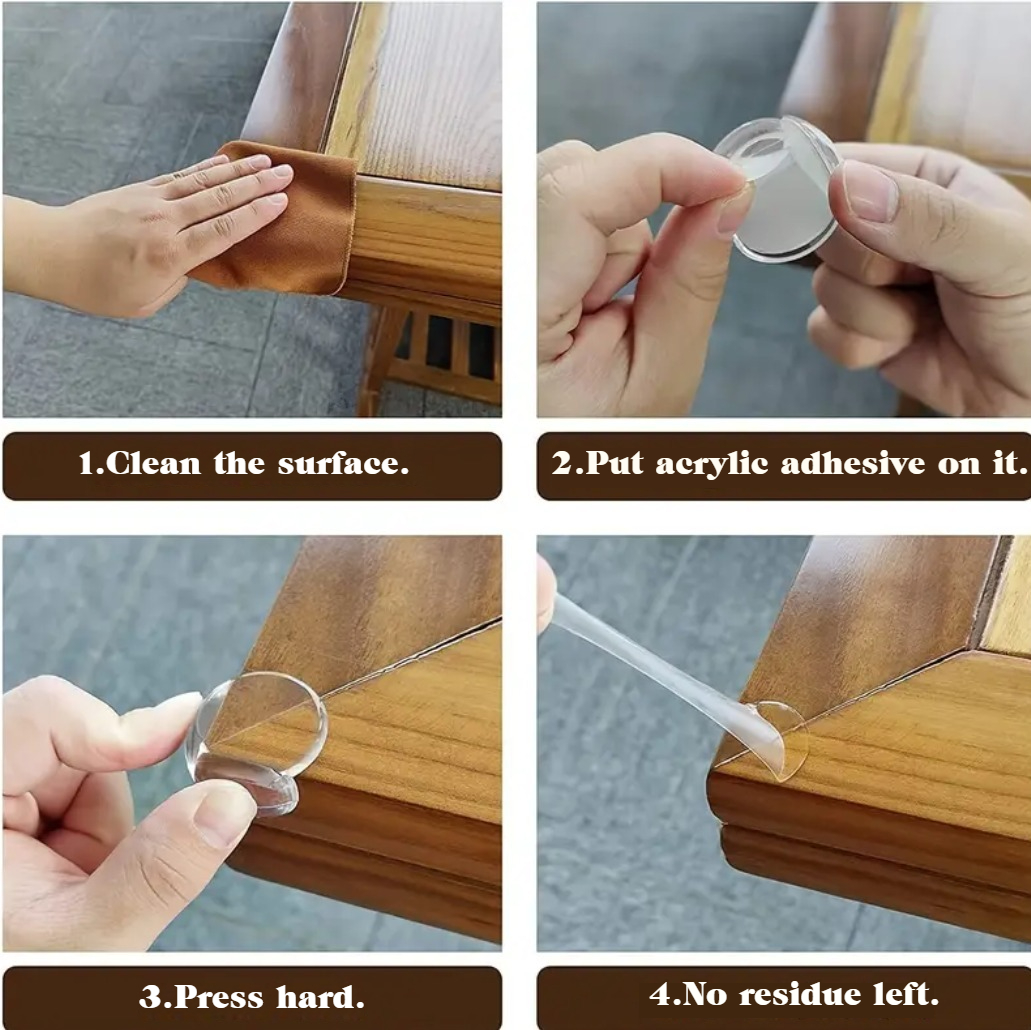 1.Clean the surface.

2.Put acrylic adhesive on it.

3.Press hard.

4.No residue left.