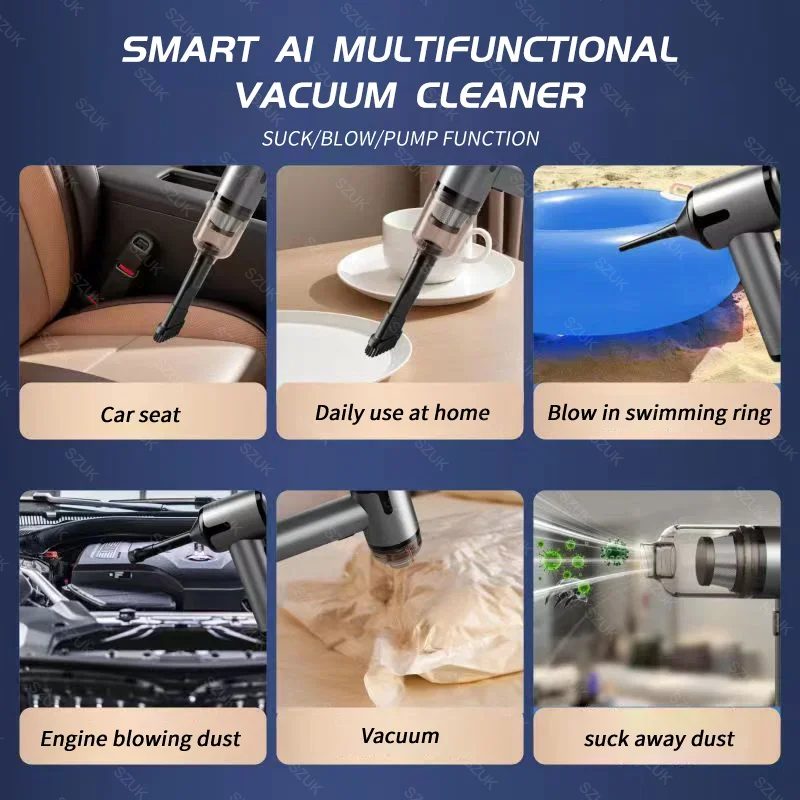 SMART AI MULTIFUNCTIONAL VACUUM CLEANER

SUCK/BLOW/PUMP FUNCTION

Car seat

Daily use at home

Blow in swimming ring

Engine blowing dust

Vacuum

suck away dust

SZUK