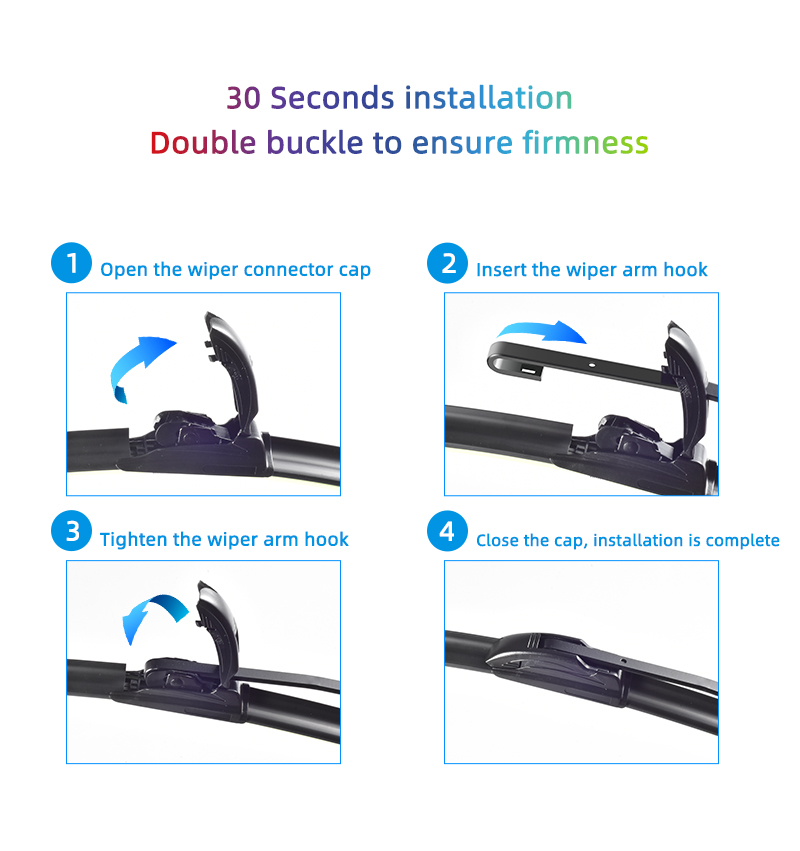 30 Seconds installation
Double buckle to ensure firmness

1 Open the wiper connector cap

2 Insert the wiper arm hook

3 Tighten the wiper arm hook

4 Close the cap, installation is complete