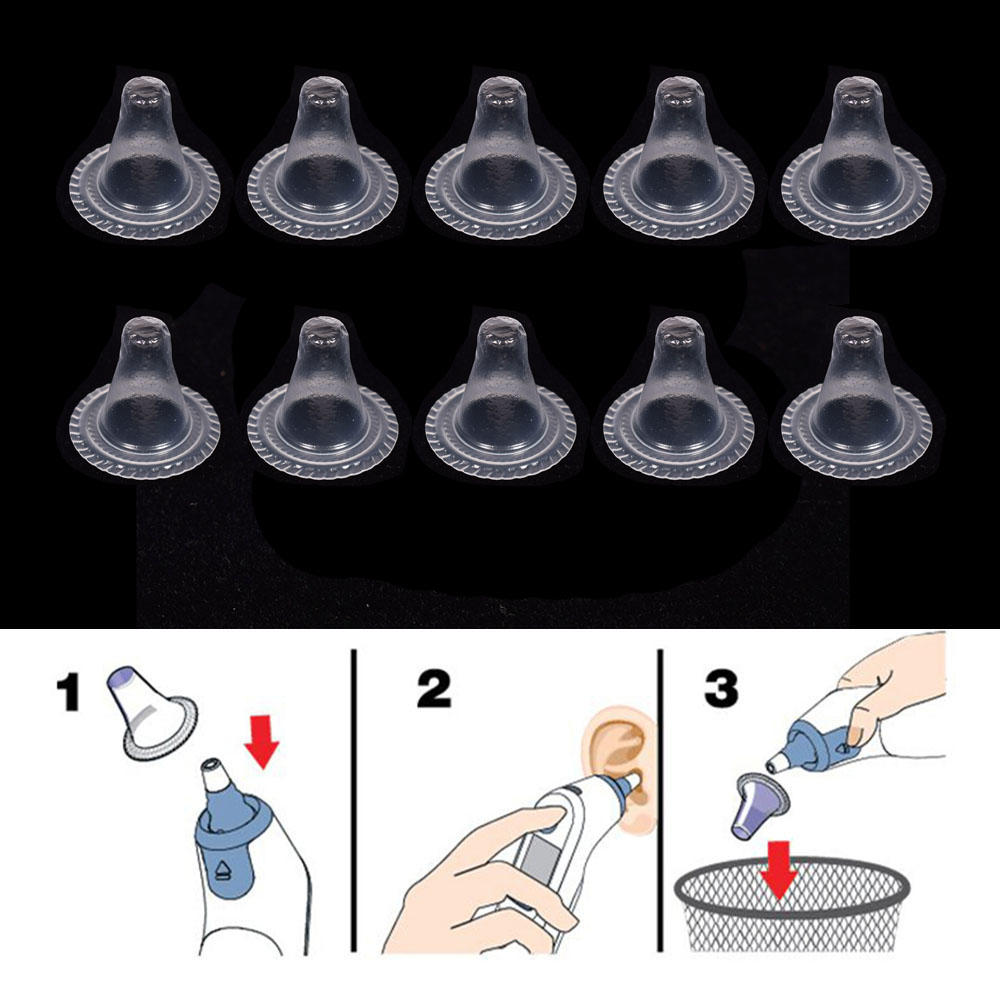 1

2

3