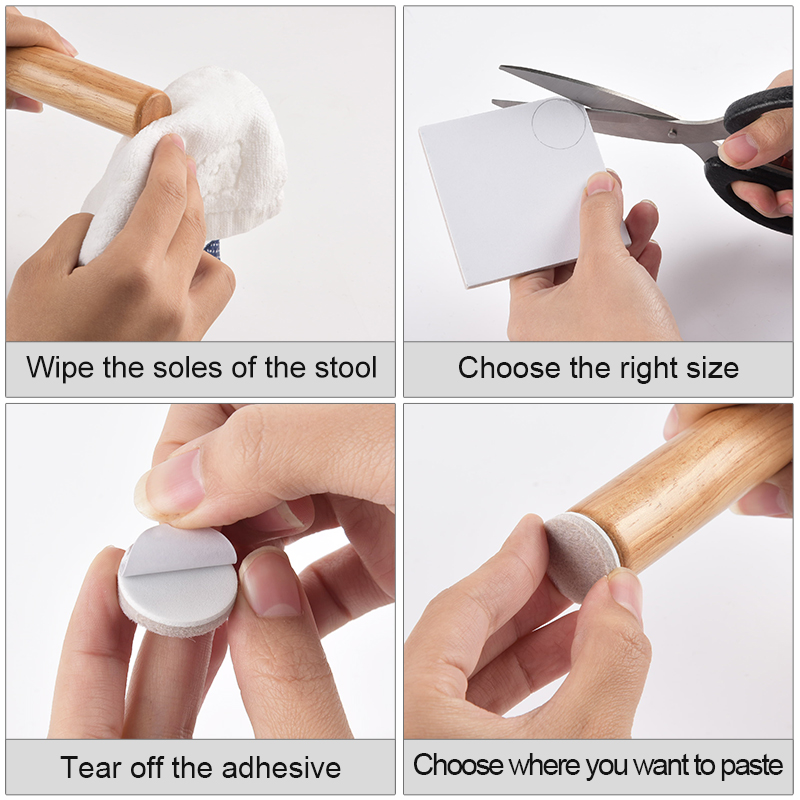 Wipe the soles of the stool

Choose the right size

Tear off the adhesive

Choose where you want to paste