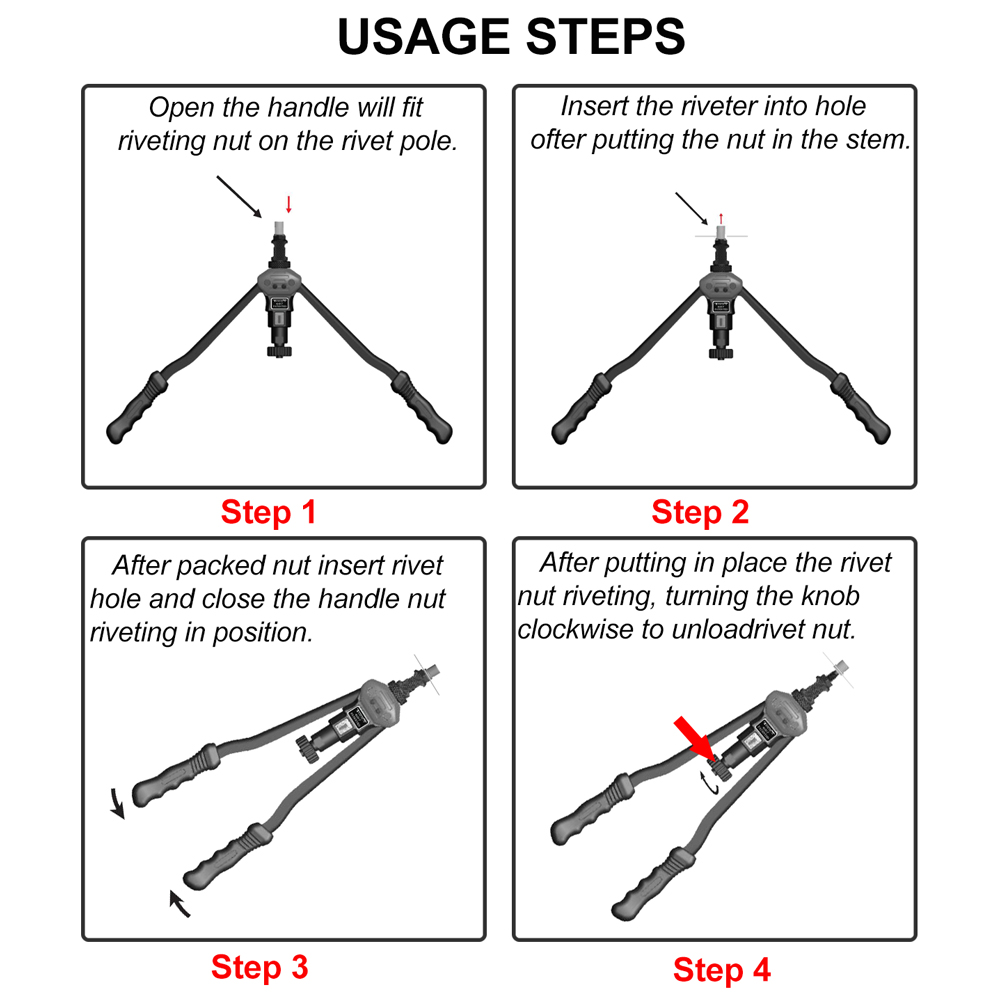 USAGE STEPS

Open the handle will fit riveting nut on the rivet pole.

Step 1

Insert the riveter into hole ofter putting the nut in the stem.

Step 2

After packed nut insert rivet hole and close the handle nut riveting in position.

Step 3

After putting in place the rivet nut riveting, turning the knob clockwise to unloadrivet nut.

Step 4