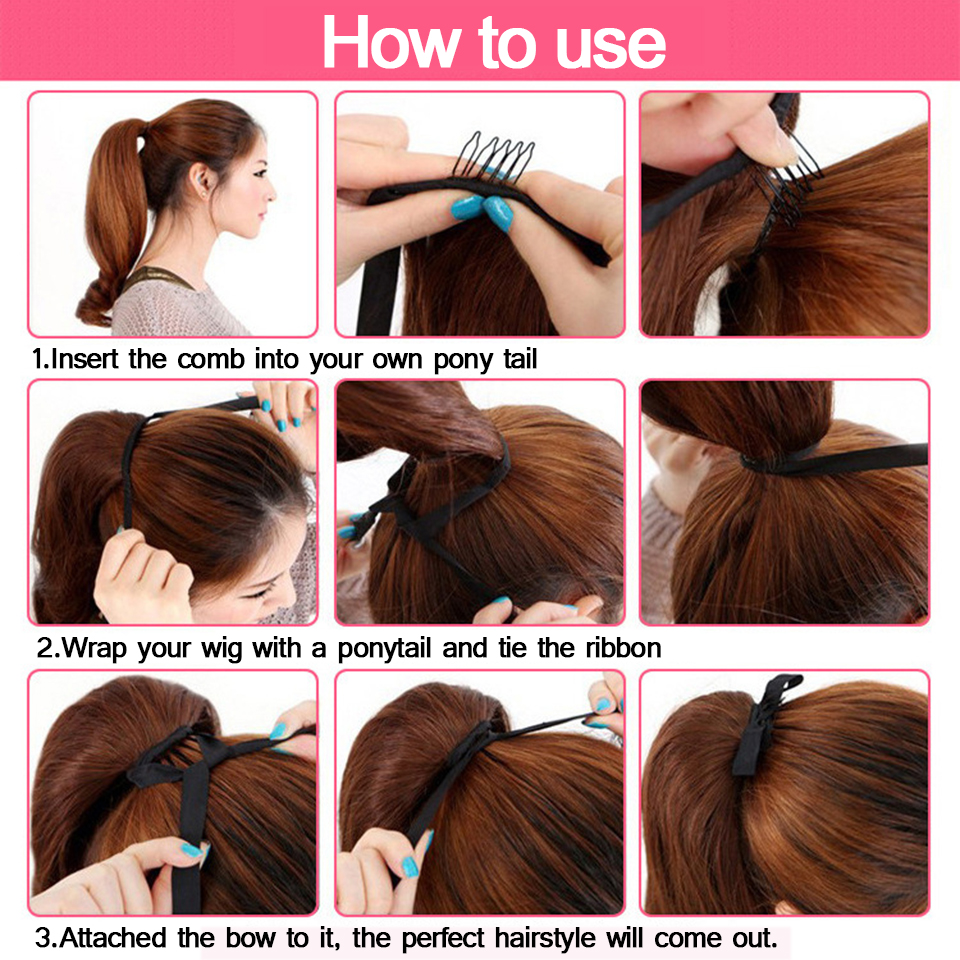 How to use

1.Insert the comb into your own pony tail

2.Wrap your wig with a ponytail and tie the ribbon

3.Attached the bow to it, the perfect hairstyle will come out.