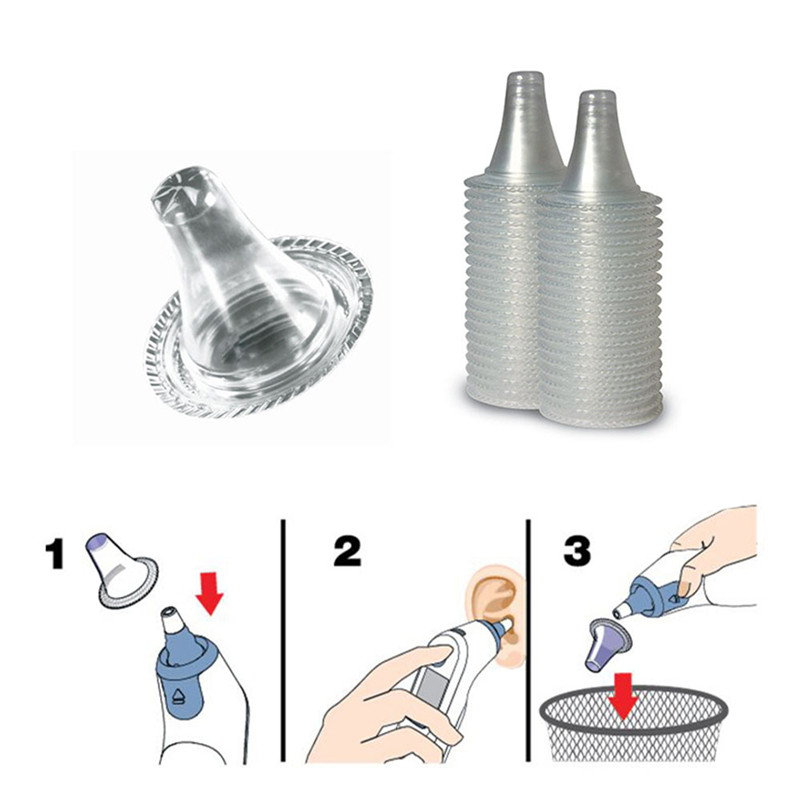 1

2

3