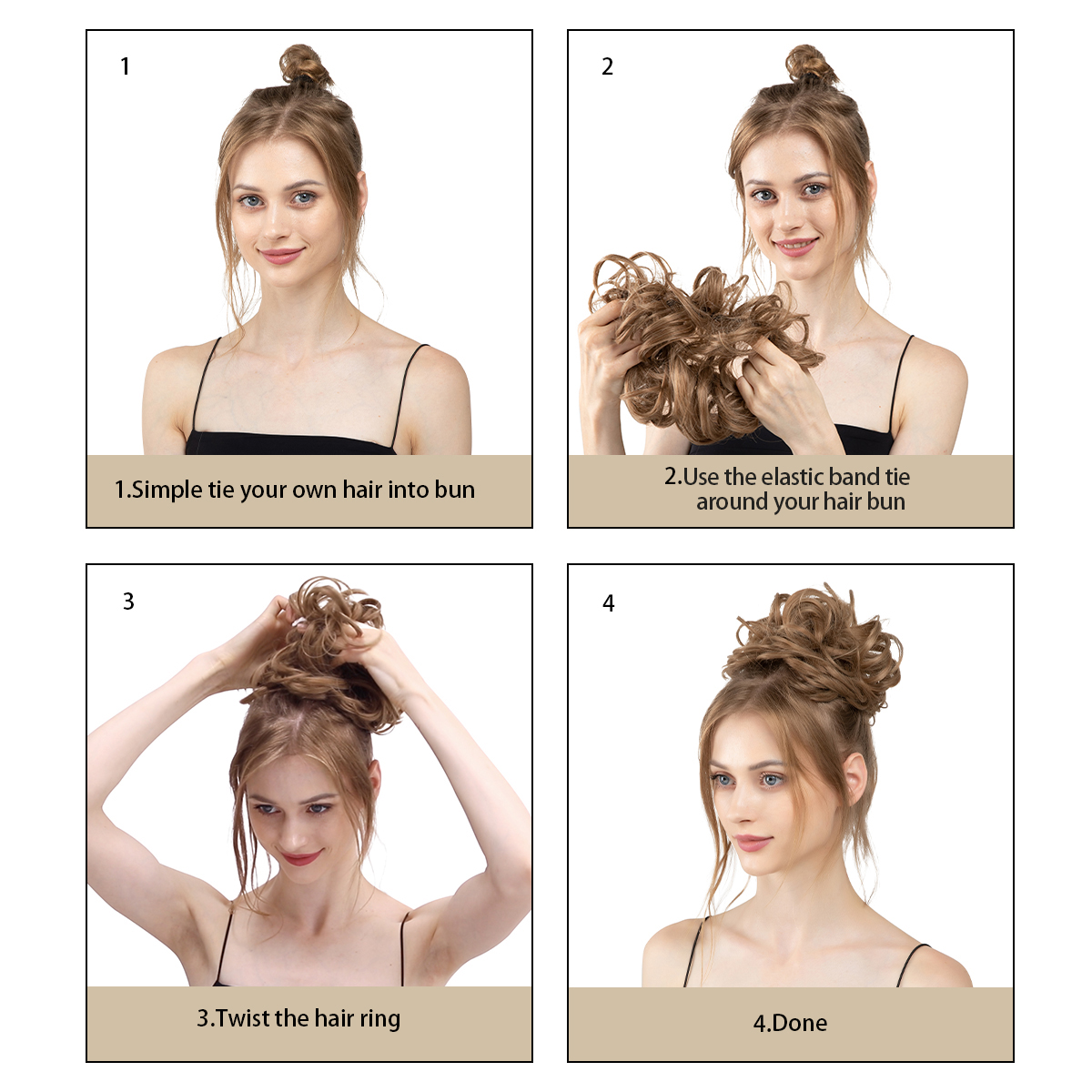 1

1.Simple tie your own hair into bun

2

2.Use the elastic band tie around your hair bun

3

3.Twist the hair ring

4

4.Done