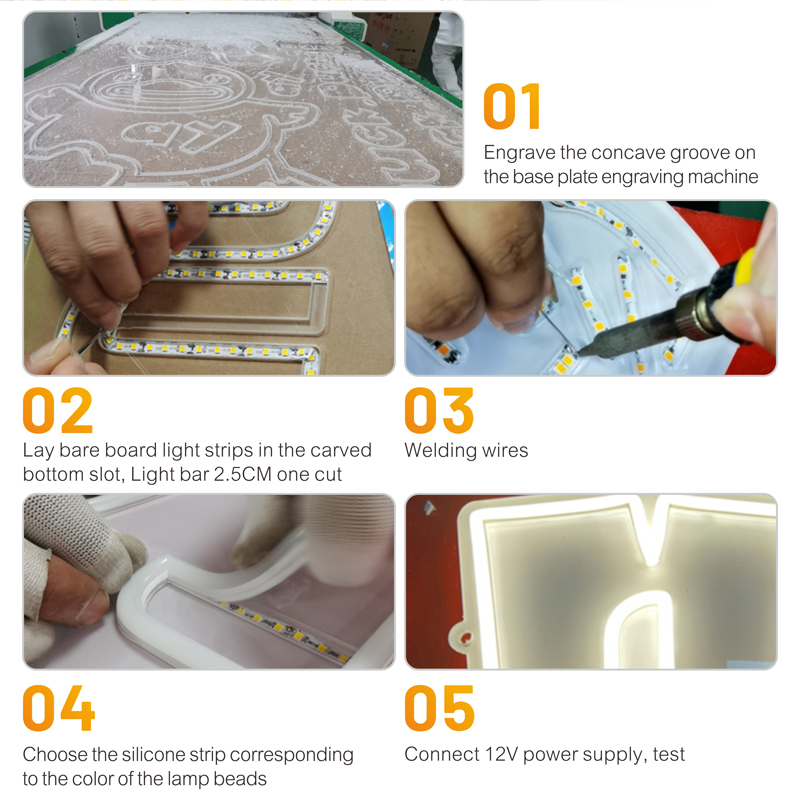 01
Engrave the concave groove on the base plate engraving machine

02
Lay bare board light strips in the carved bottom slot, Light bar 2.5CM one cut

03
Welding wires

04
Choose the silicone strip corresponding to the color of the lamp beads

05
Connect 12V power supply, test