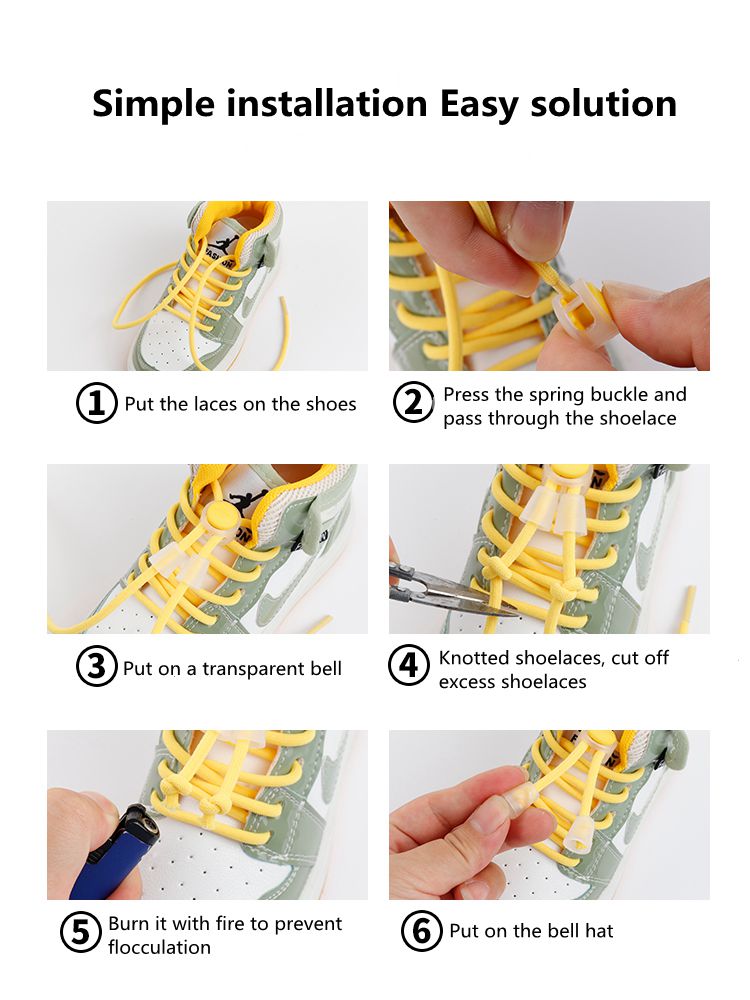 Simple installation Easy solution

FASHION

1 Put the laces on the shoes

2 Press the spring buckle and pass through the shoelace

3 Put on a transparent bell

4 Knotted shoelaces, cut off excess shoelaces

5 Burn it with fire to prevent flocculation

6 Put on the bell hat