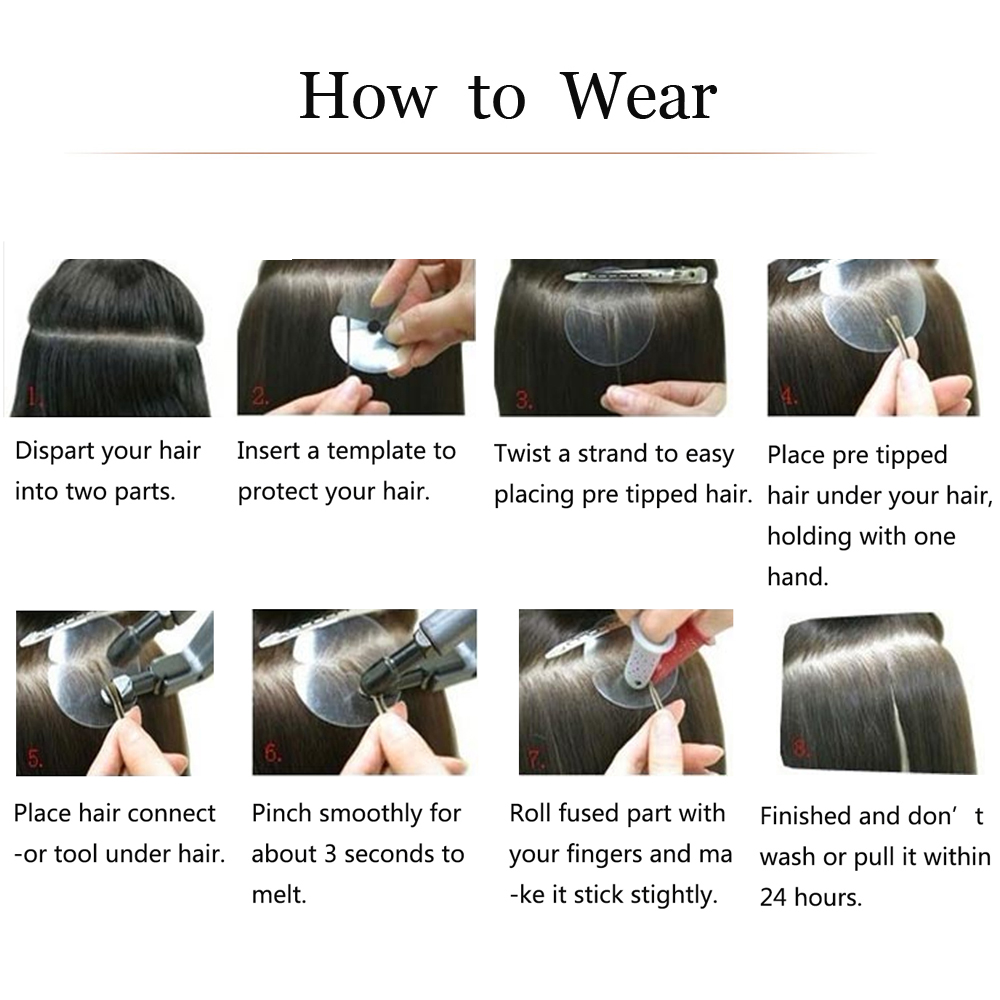 How to Wear

1.

Dispart your hair into two parts.

2.

Insert a template to protect your hair.

3.

Twist a strand to easy placing pre tipped hair.

4.

Place pre tipped hair under your hair, holding with one hand.

5.

Place hair connect -or tool under hair.

6.

Pinch smoothly for about 3 seconds to melt.

7.

Roll fused part with your fingers and ma -ke it stick stightly.

8.

Finished and don’t wash or pull it within 24 hours.