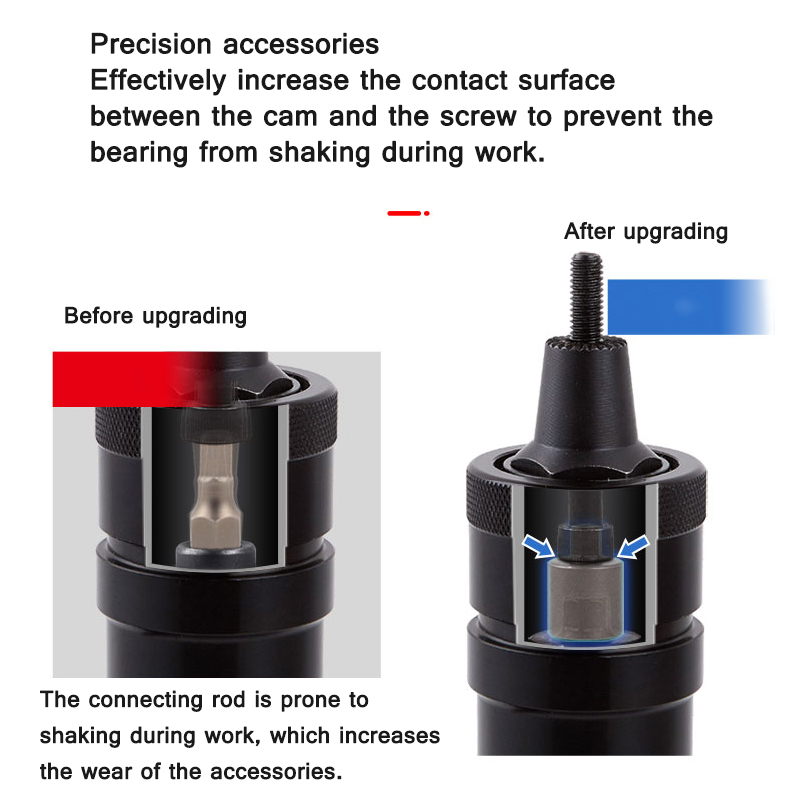 Precision accessories
Effectively increase the contact surface between the cam and the screw to prevent the bearing from shaking during work.

After upgrading

Before upgrading

The connecting rod is prone to shaking during work, which increases the wear of the accessories.