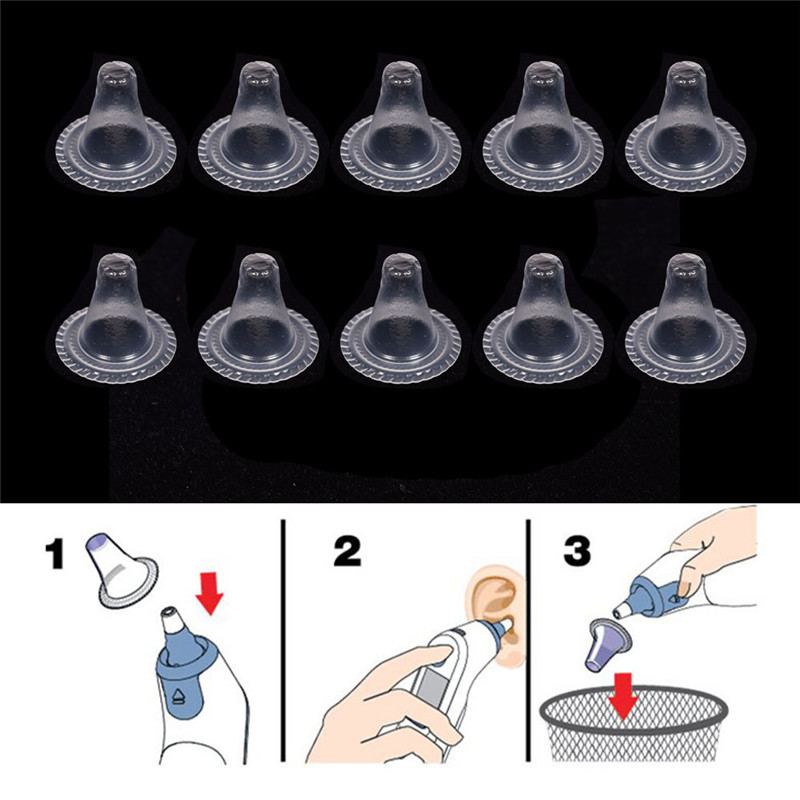 1

2

3