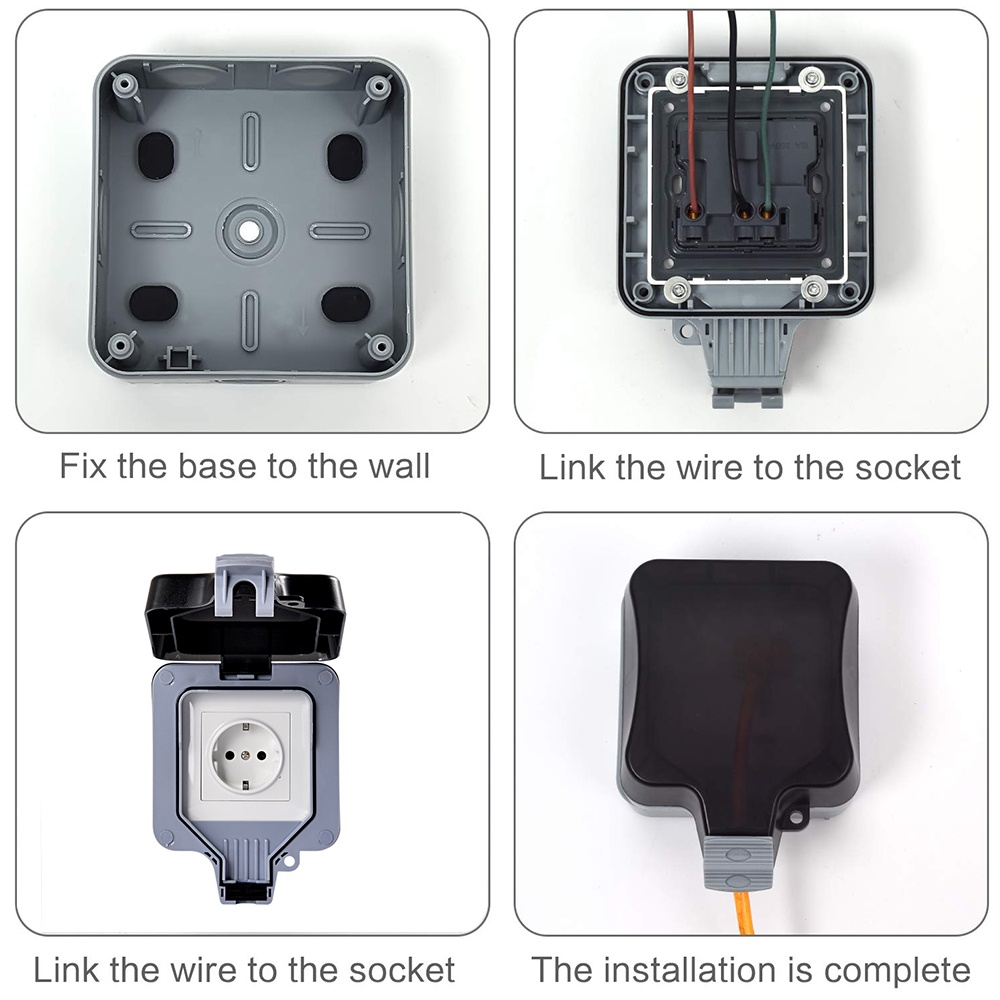 Fix the base to the wall

Link the wire to the socket

Link the wire to the socket

The installation is complete