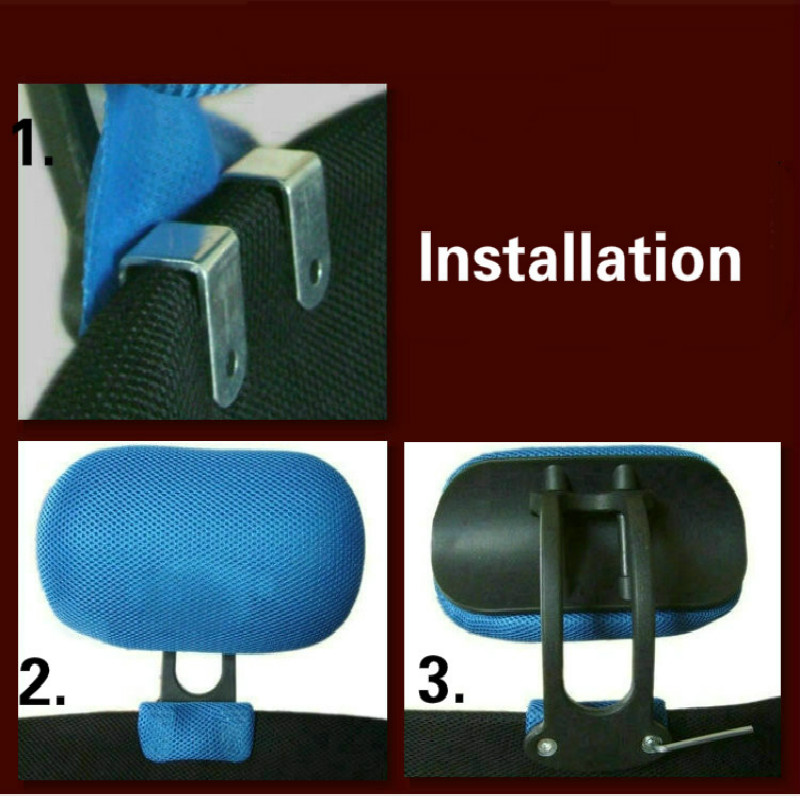 1.

Installation

2.

3.