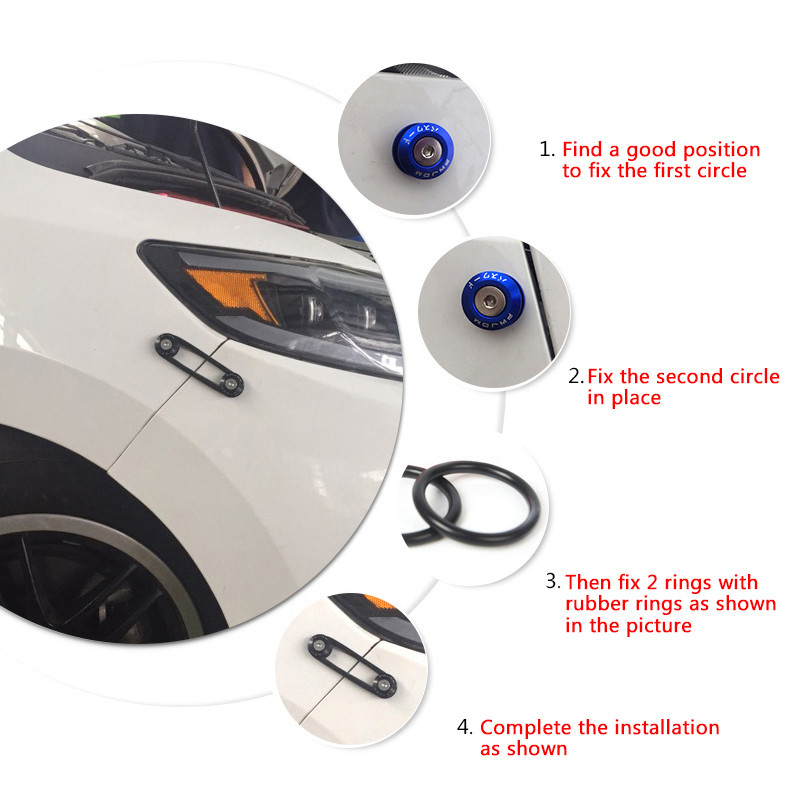 1. Find a good position to fix the first circle

2. Fix the second circle in place

3. Then fix 2 rings with rubber rings as shown in the picture

4. Complete the installation as shown